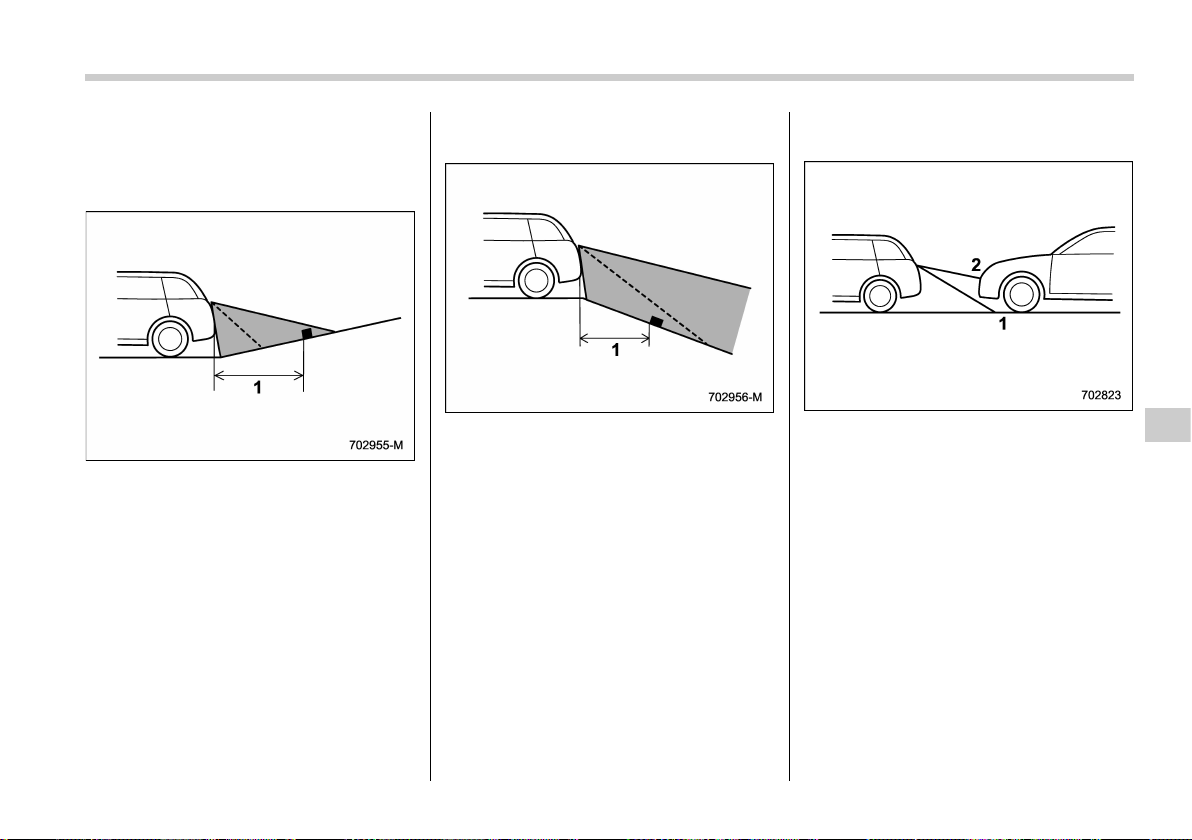 1

702955-M

1

702956-M

2

1

702823