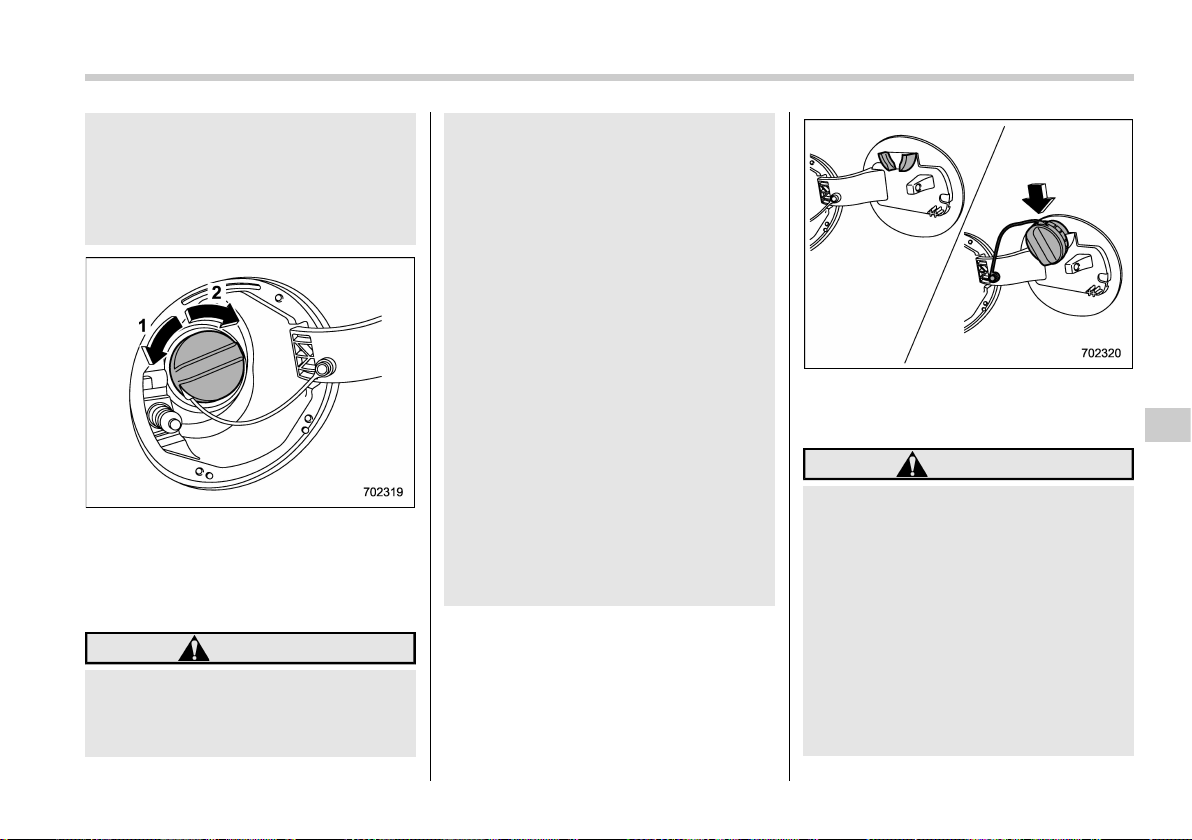 1
2
702319

702320