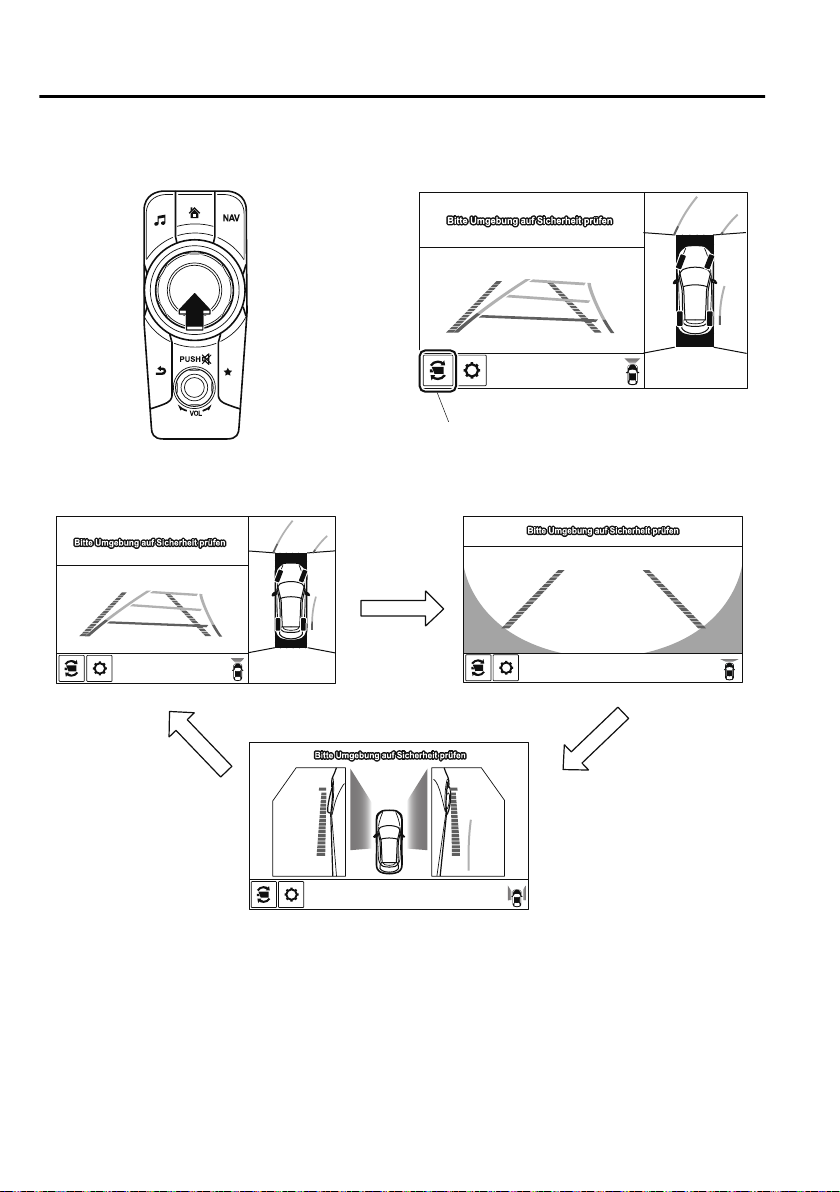 NAV

PUSH

VOL

Bitte Umgebung auf Sicherheit prüfen

Bitte Umgebung auf Sicherheit prüfen

Bitte Umgebung auf Sicherheit prüfen

Bitte Umgebung auf Sicherheit prüfen