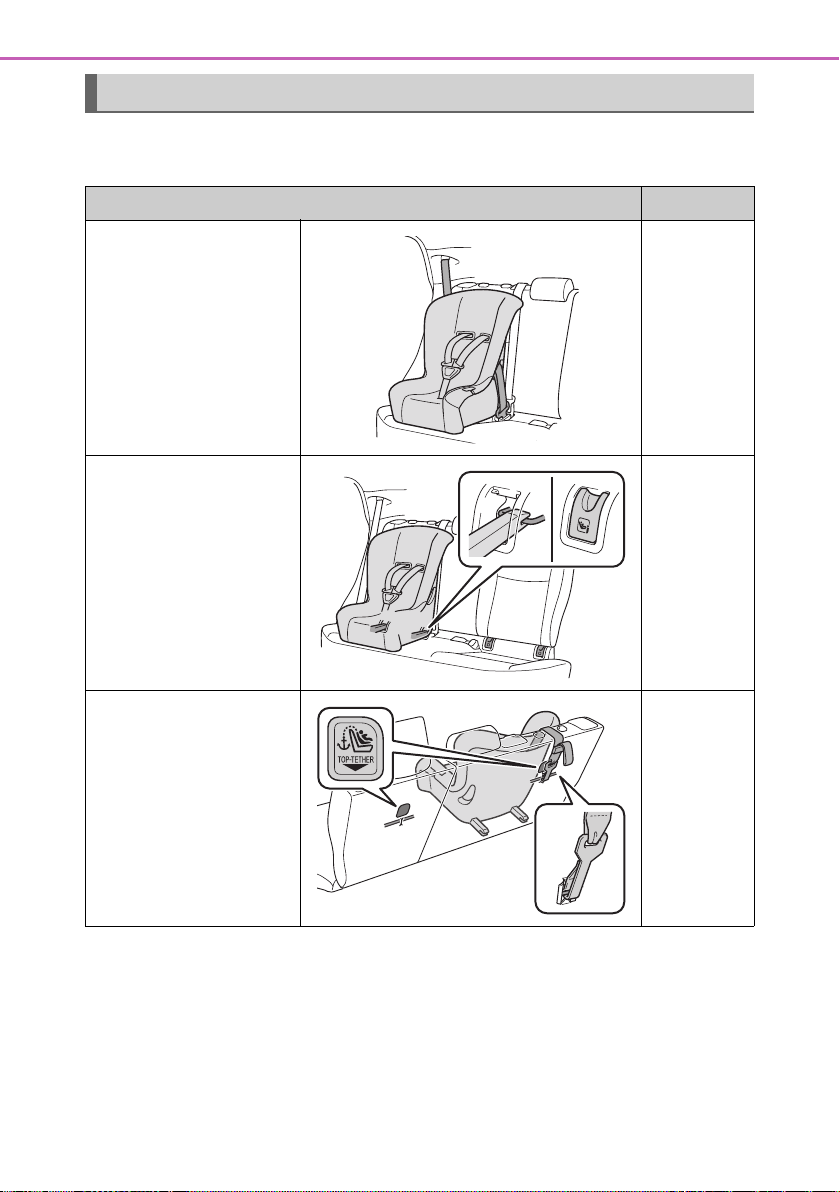 TOP-TETHER