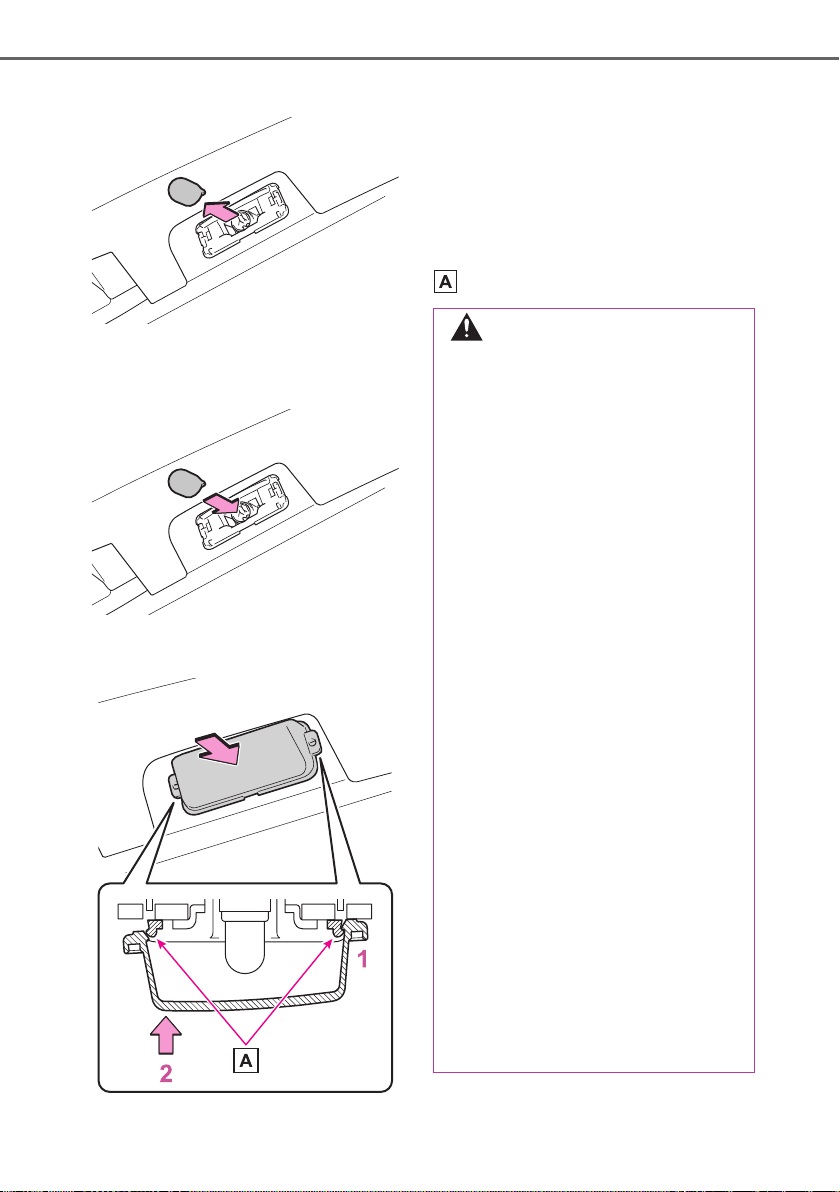 A

1

2

A