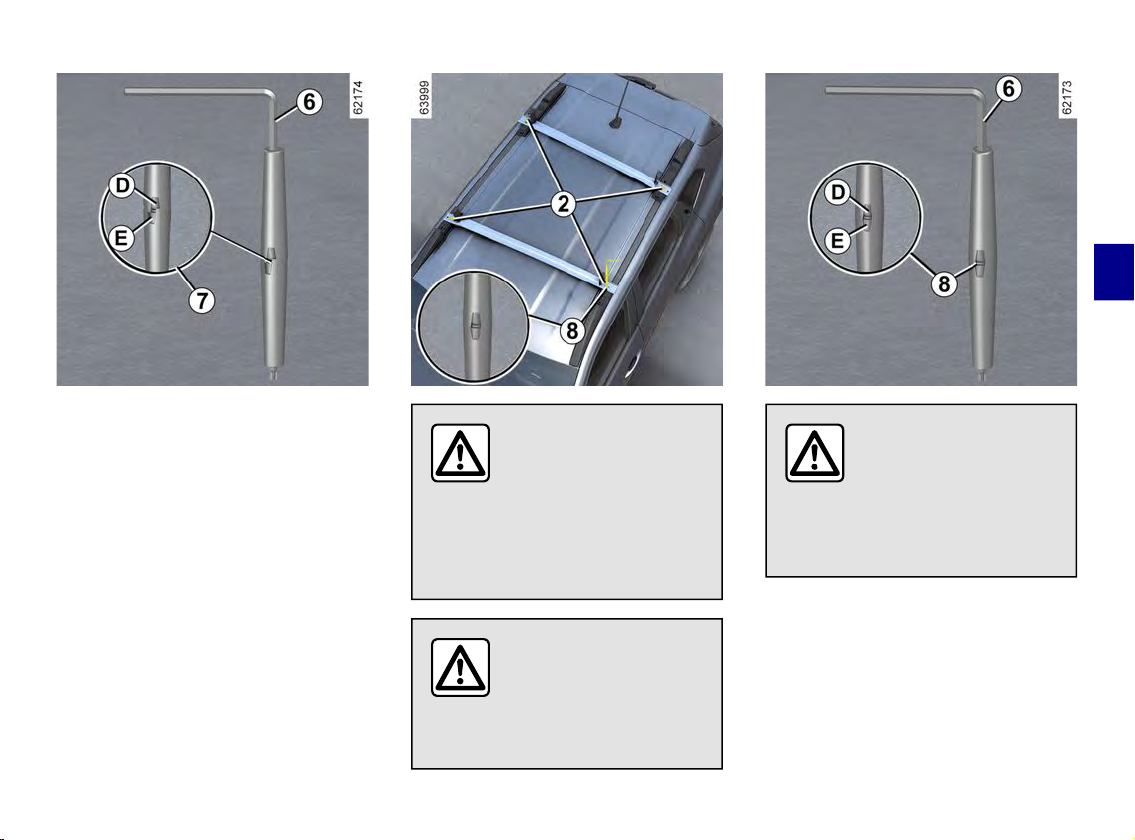 6
62174
D
E
7

63999
2
8

6
62173
D
E
8