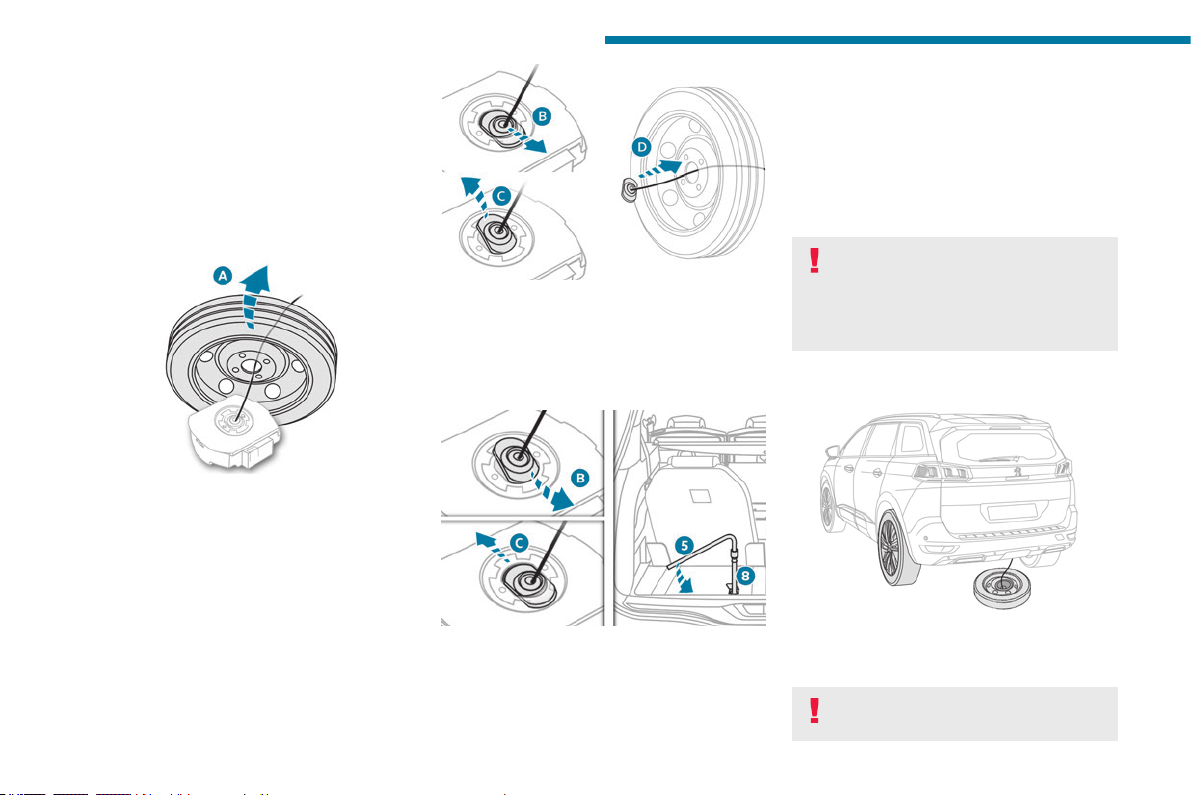 A

B

C

D

B

C

5

8