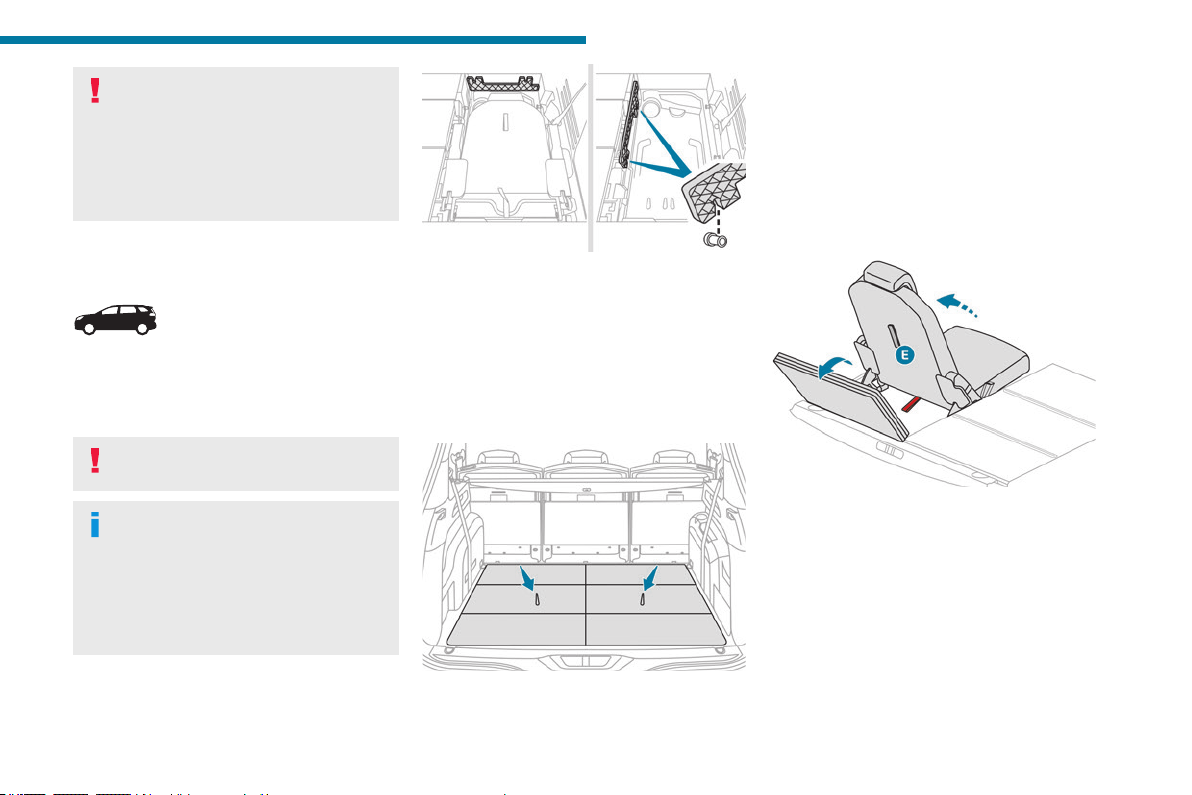 E