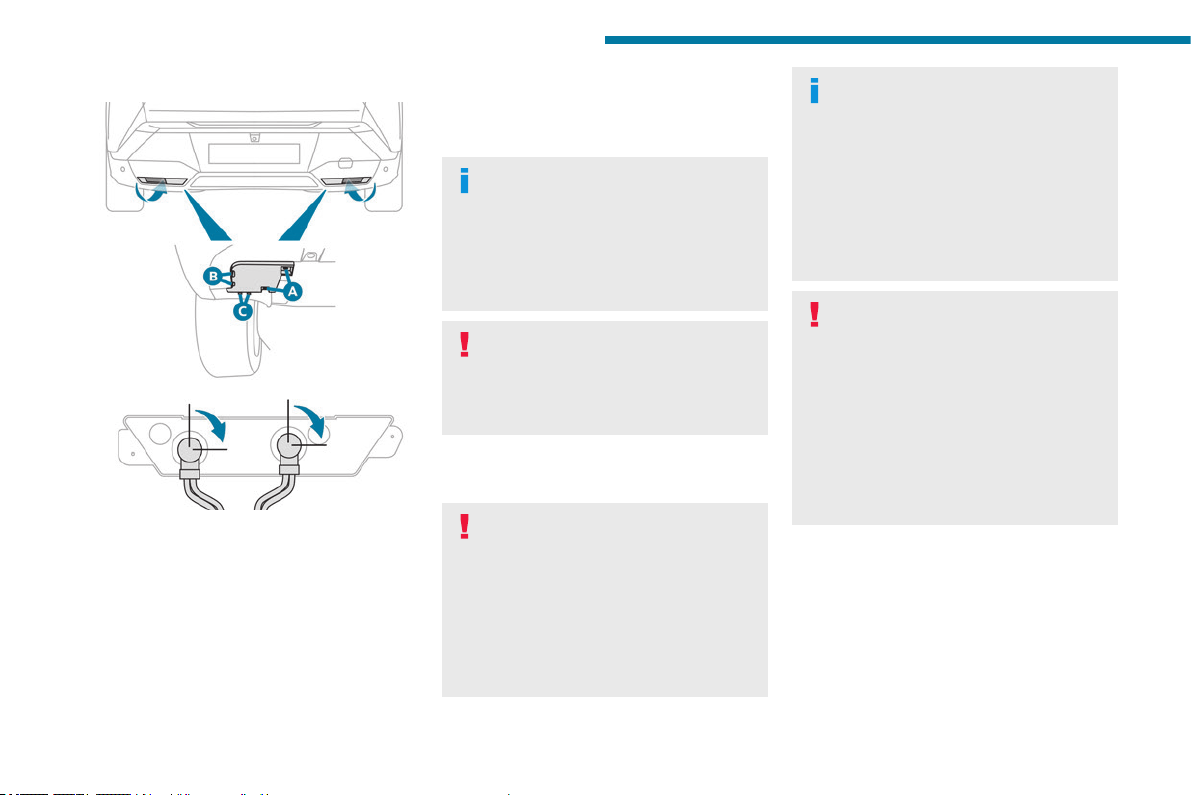 B
A
C