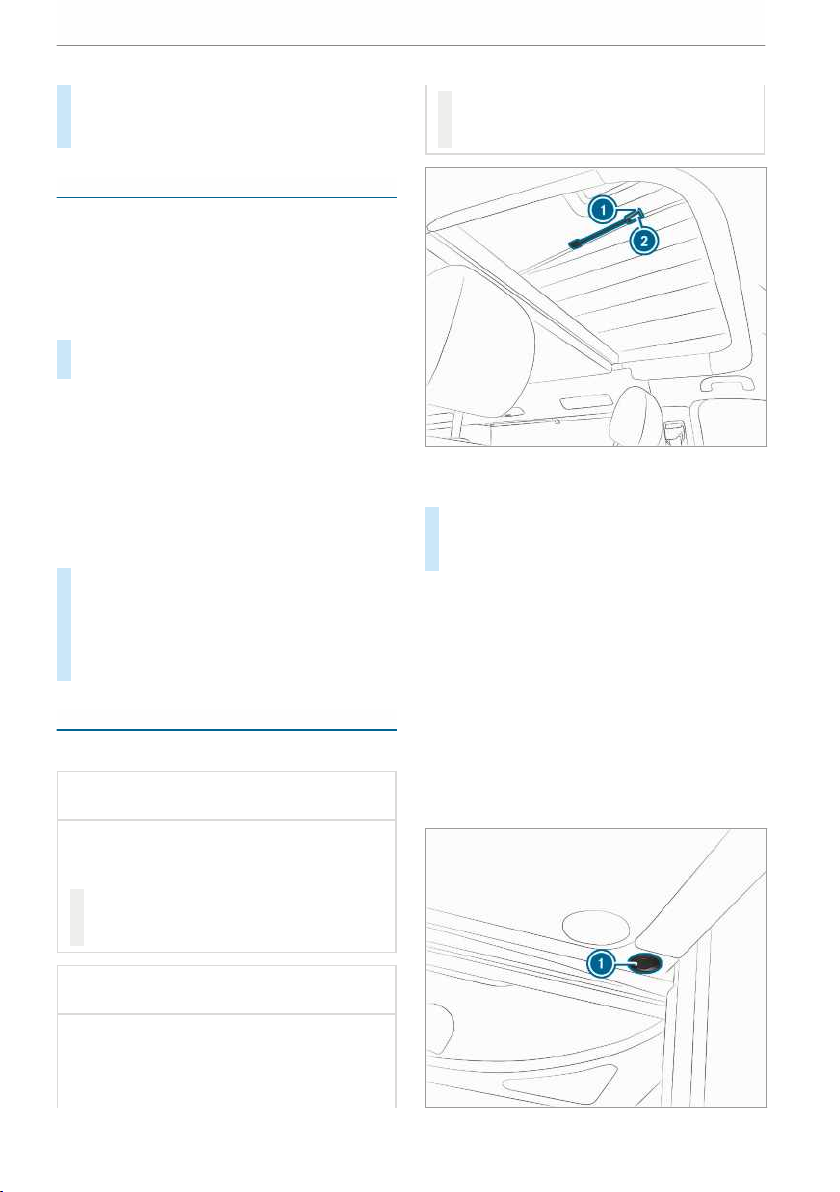 1

2

1