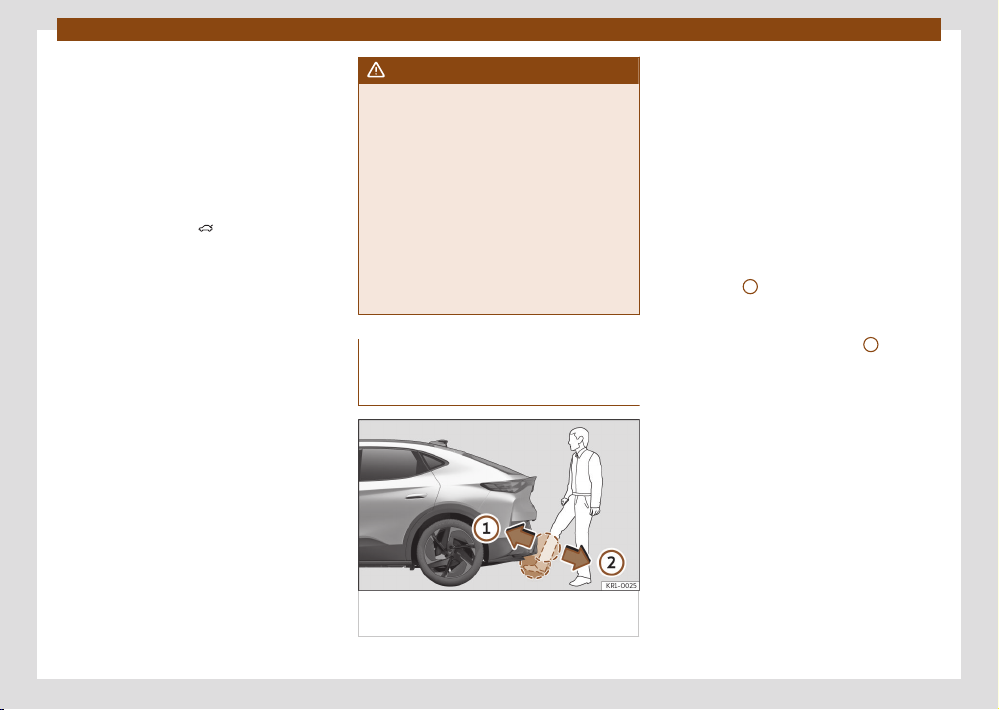 1

2

KR1-0025