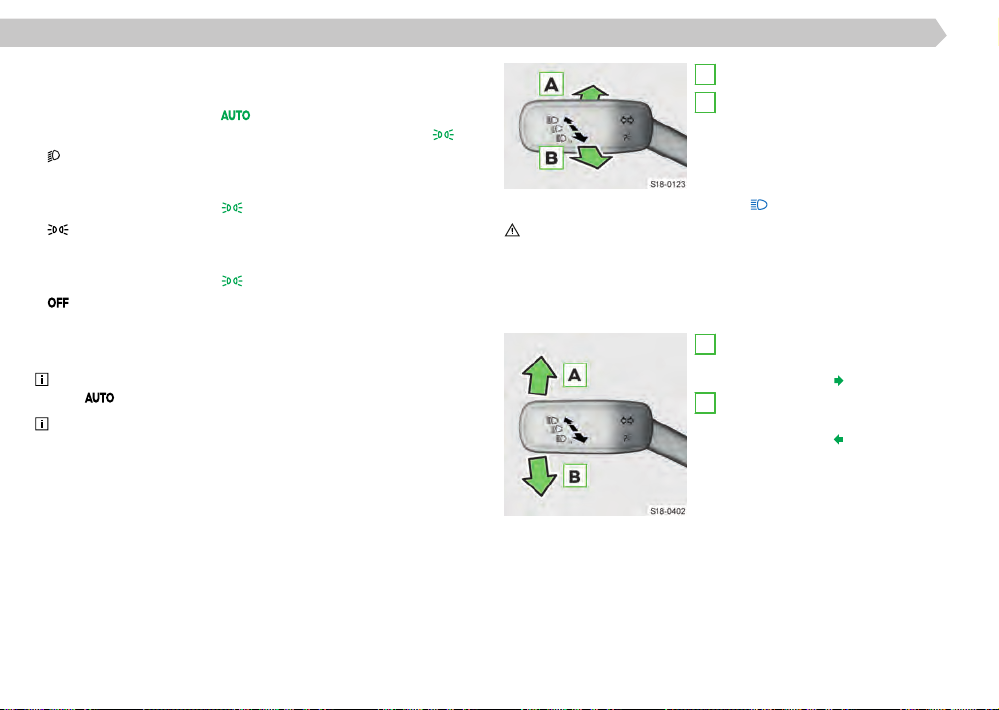 AUTO

OFF

AUTO

A

B

S18-0123

A

B

S18-0402