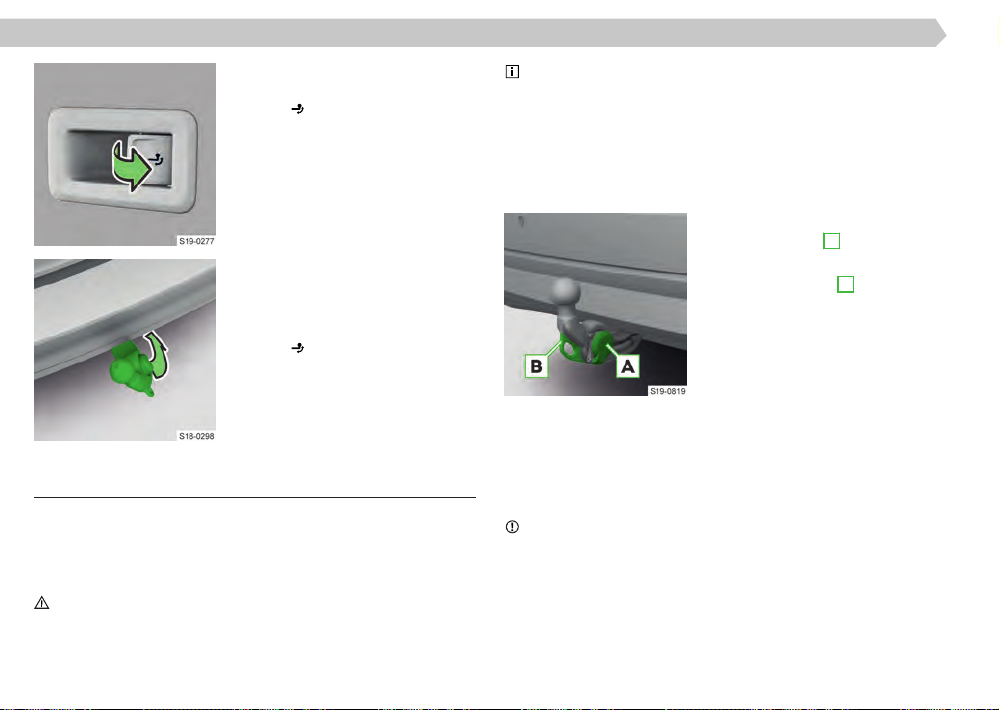 S19-0277

S18-0298

B

A

S19-0819