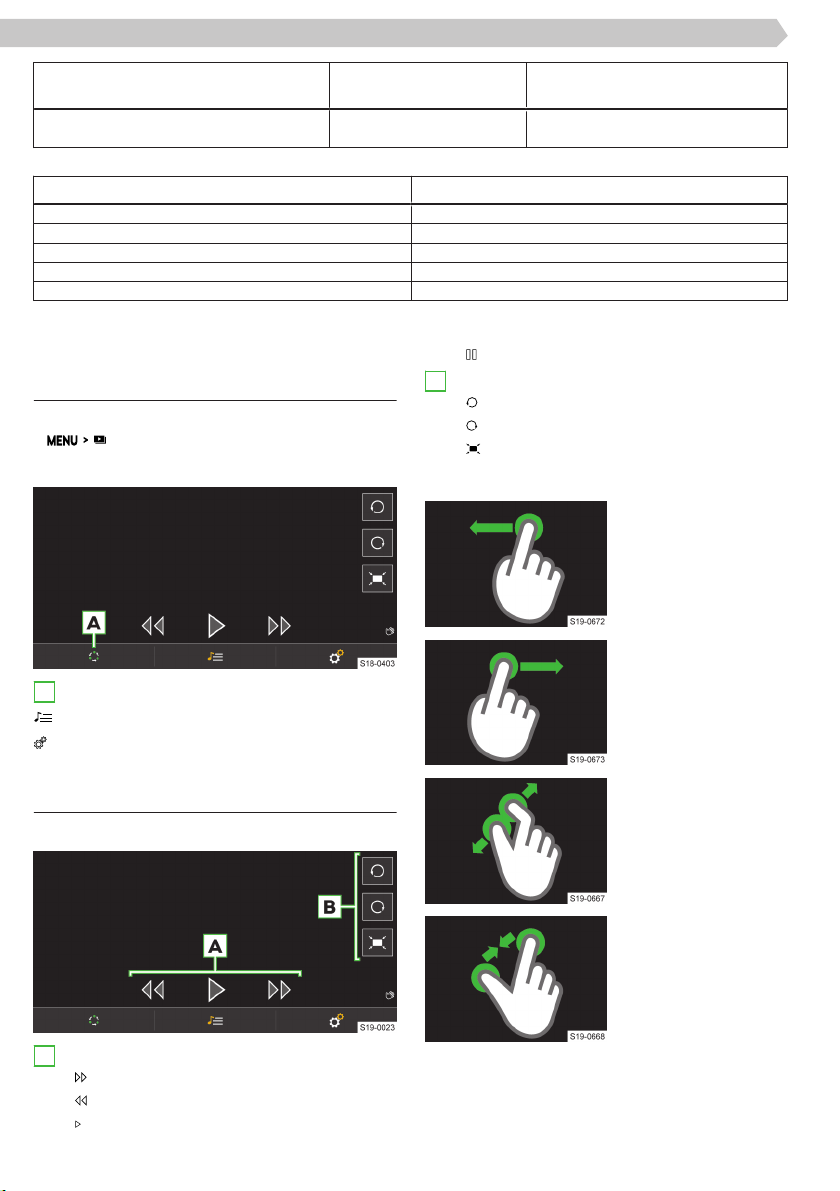 MENU > 

A

S18-0403

B

A

S19-0023

S19-0672

S19-0673

S19-0667

S19-0668