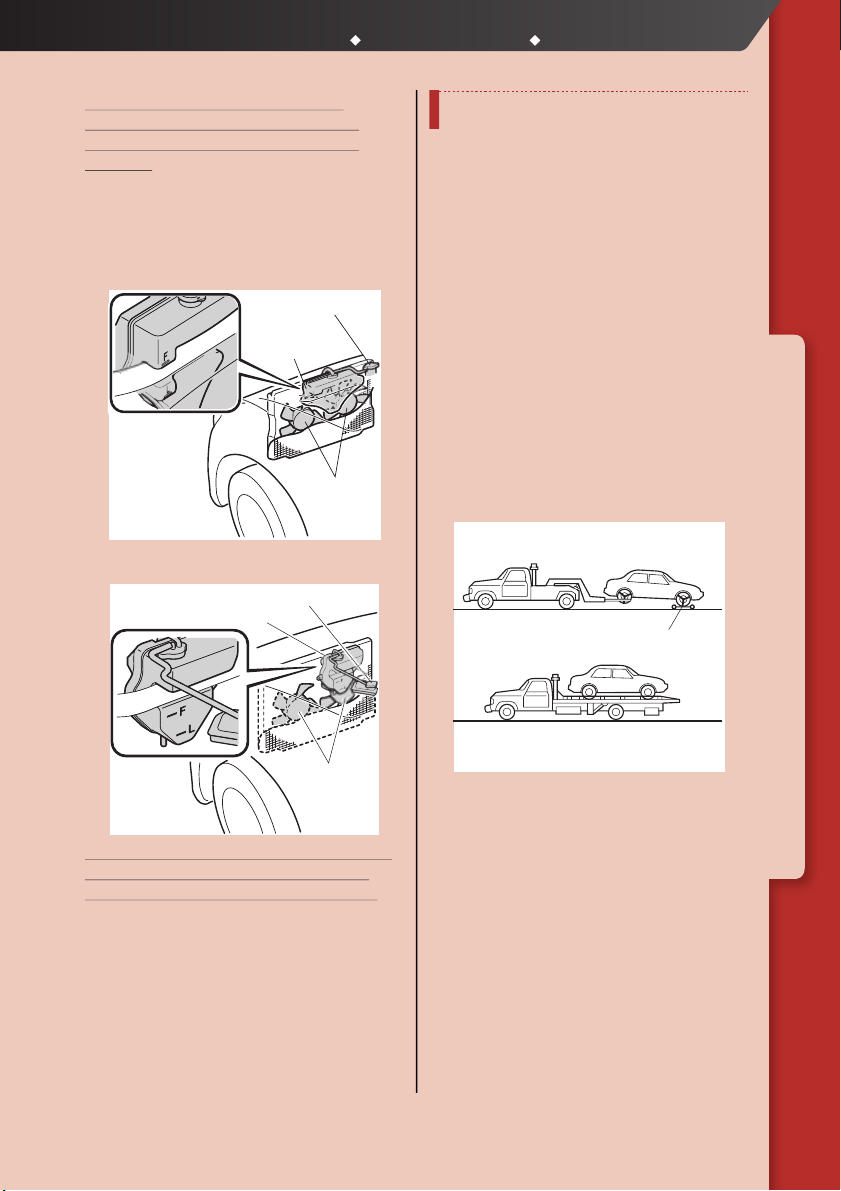 F

F
L