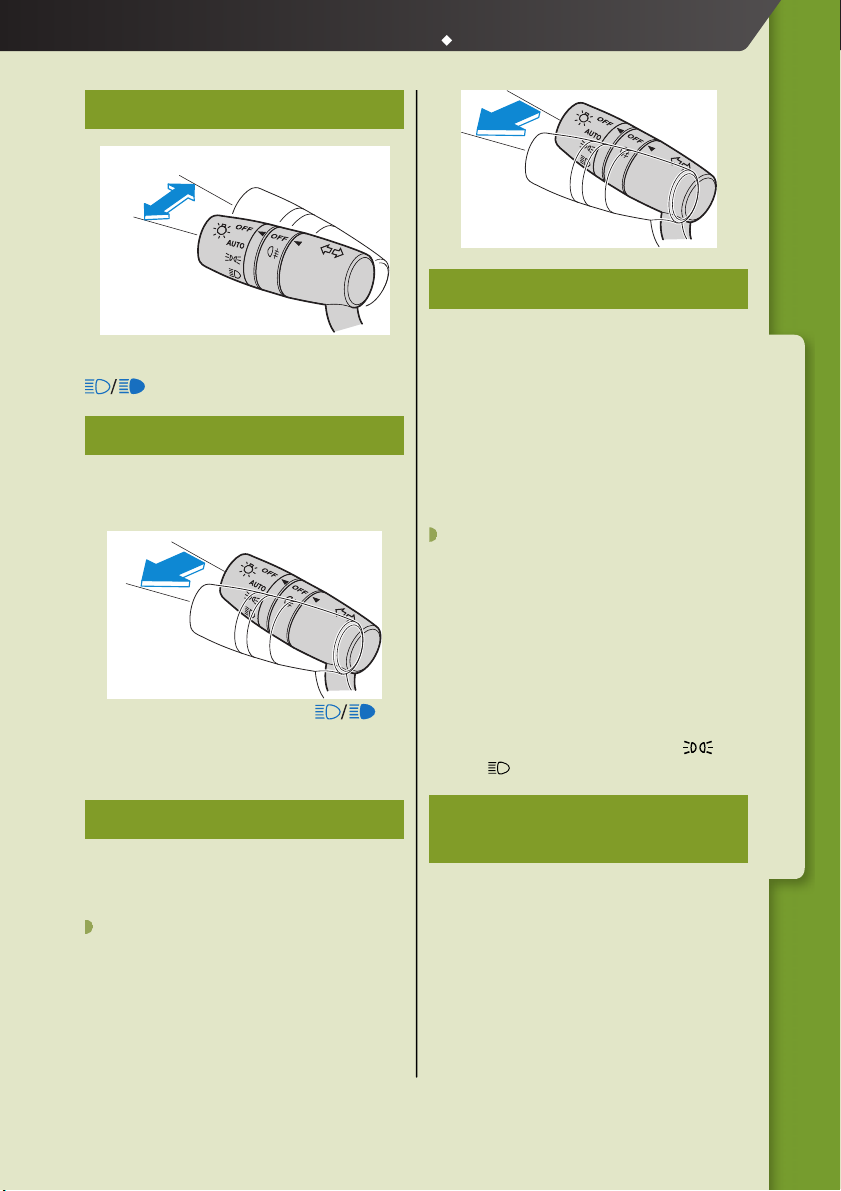 OFF
AUTO
OFF

OFF
AUTO
OFF

OFF
AUTO
OFF