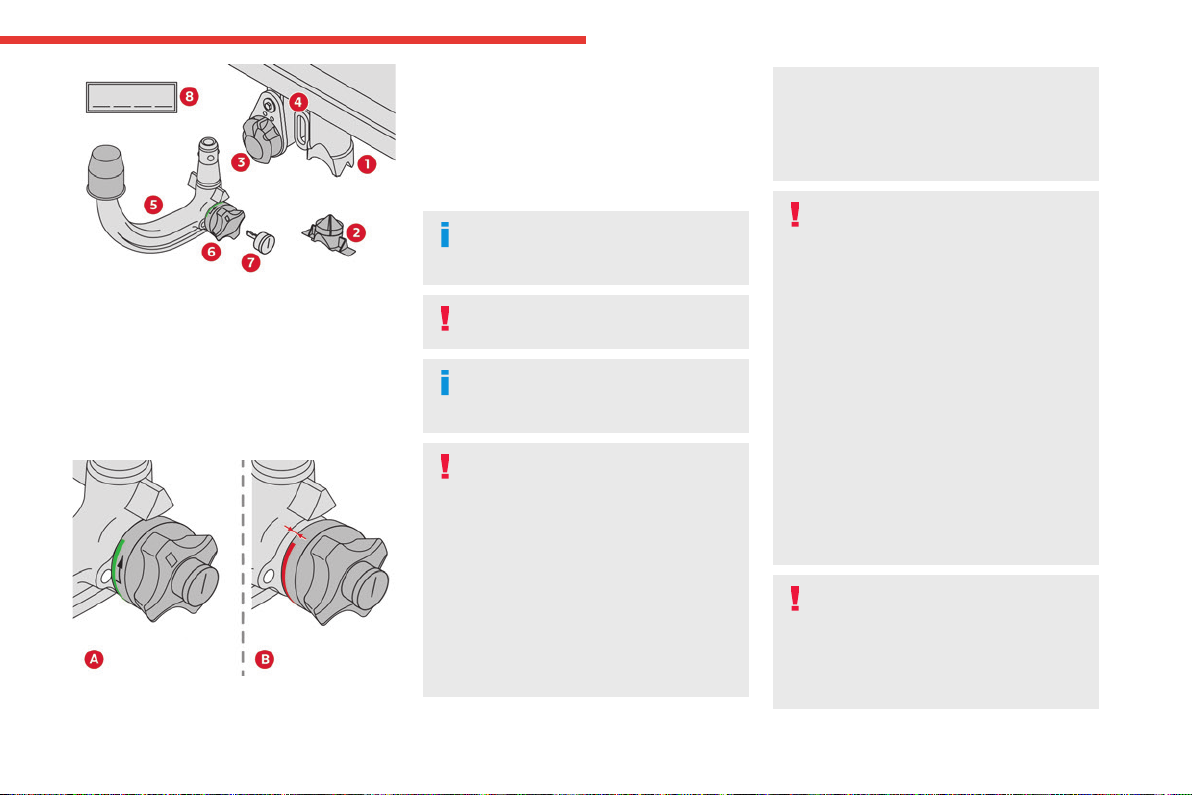 8
4
3
1
5
2
6
7

A
B