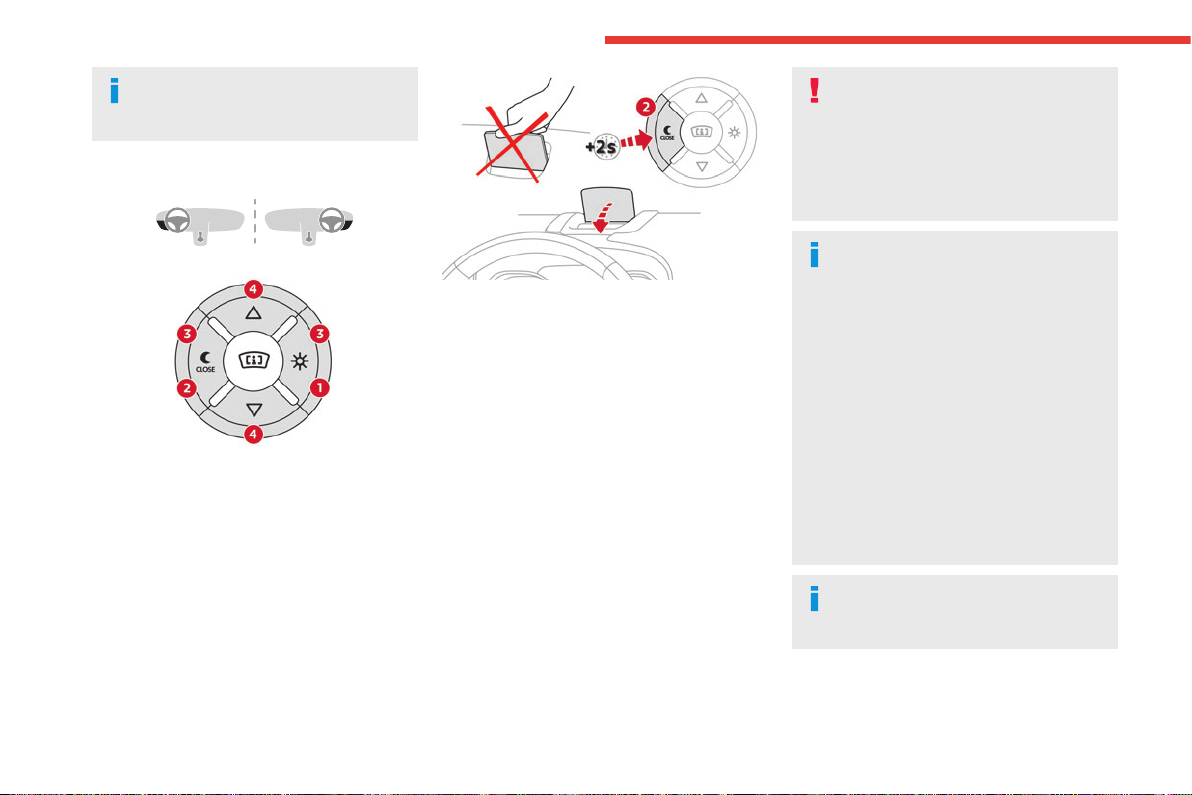 4

3

3

CLOSE

2

1

4

+2s

2

CLOSE