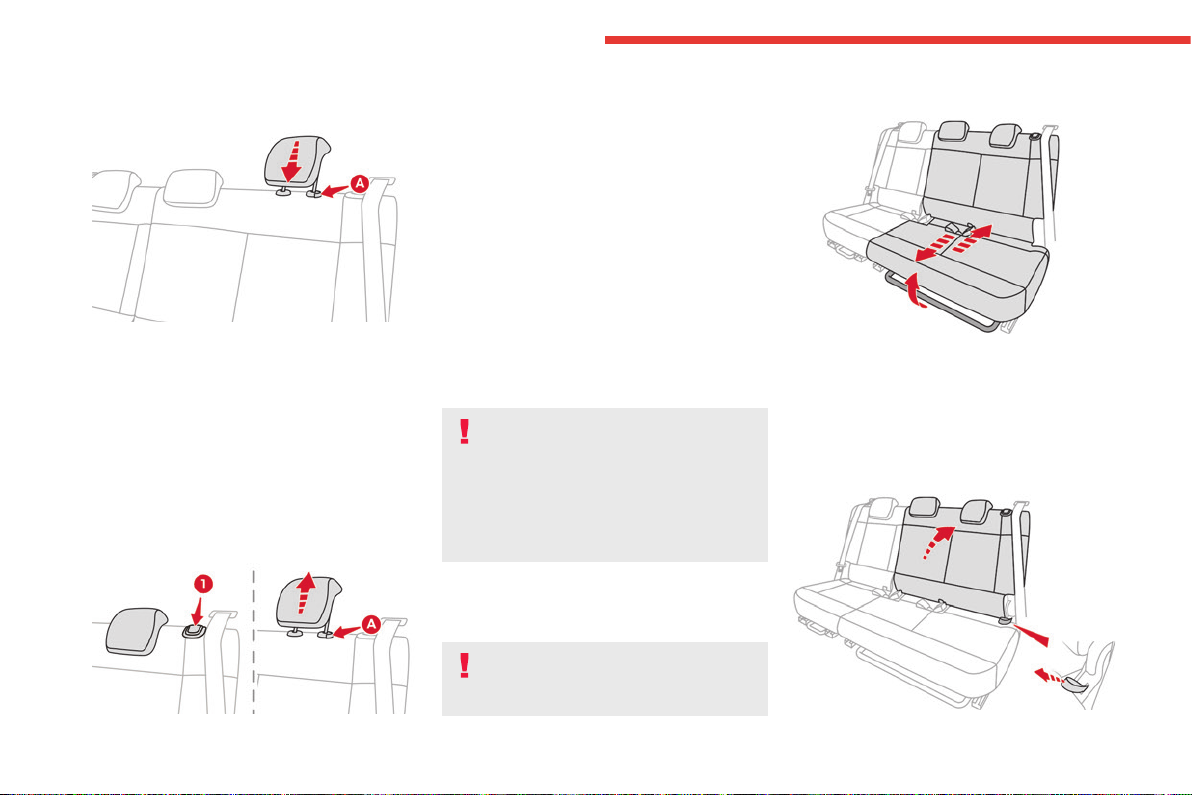 A

1

A