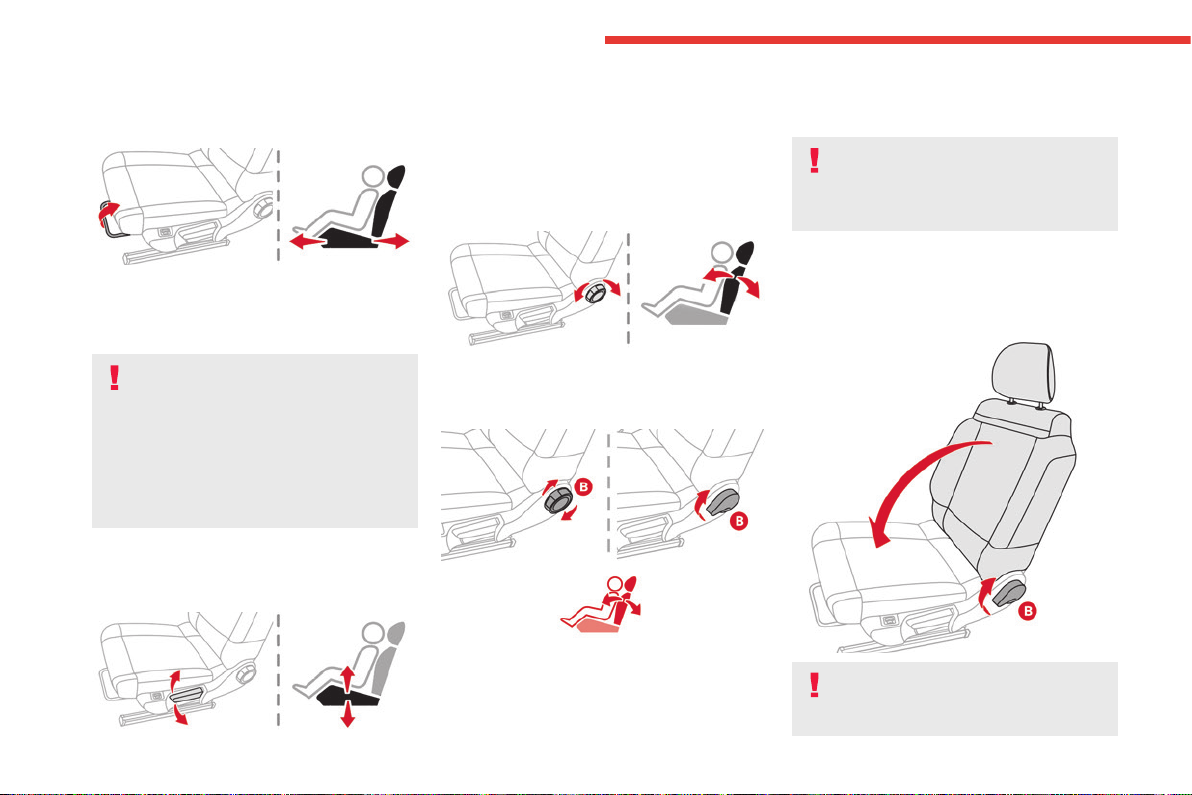 B

B

B