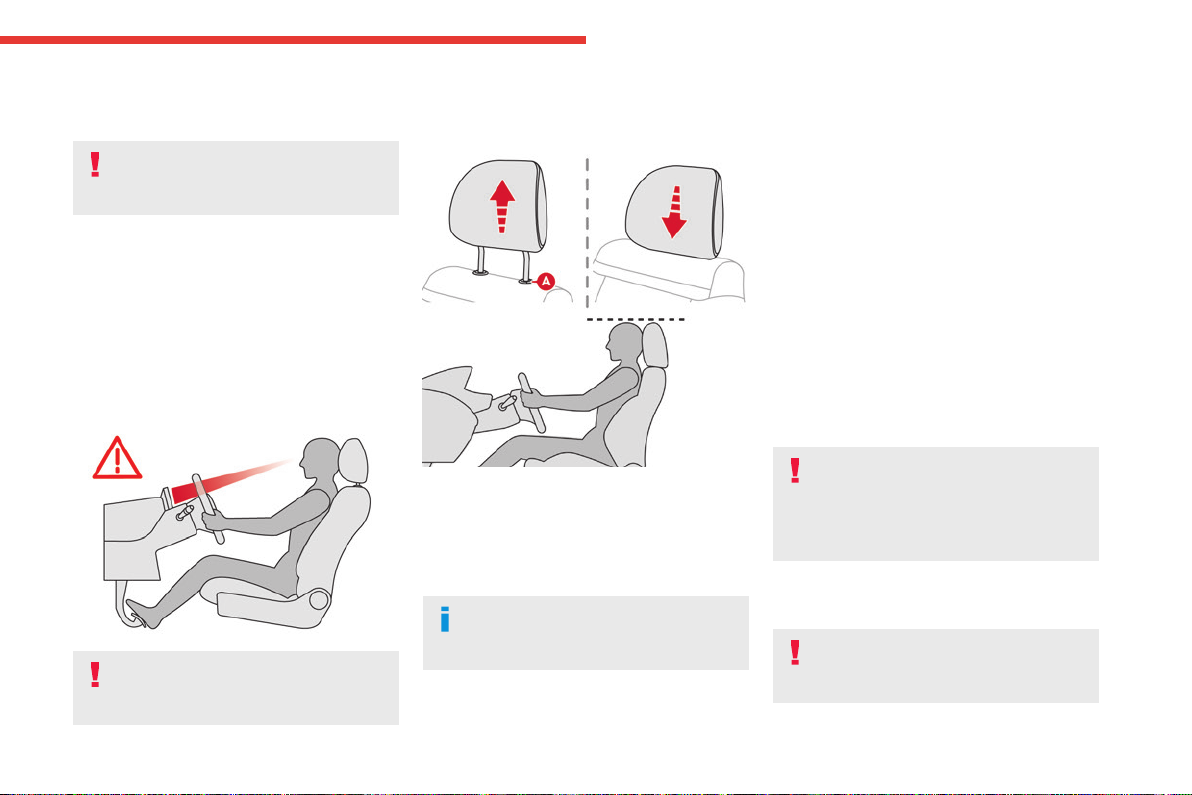 A