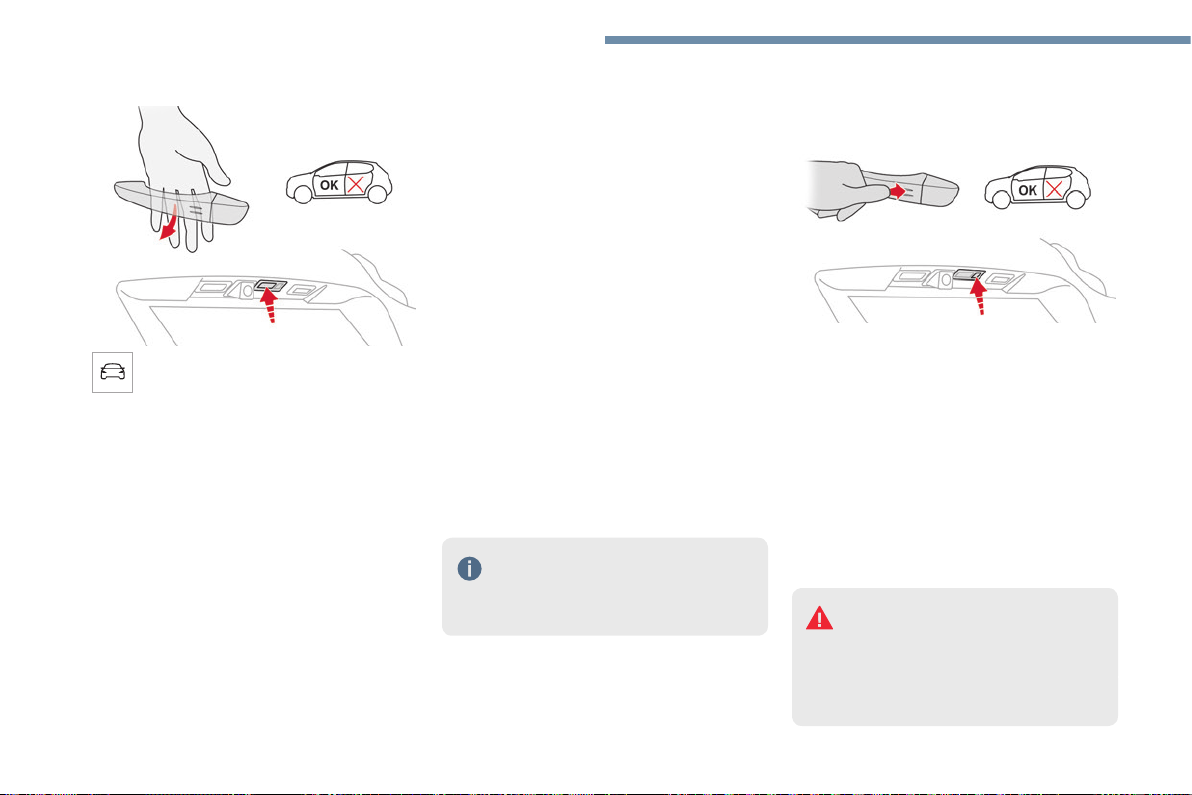 OK

OK