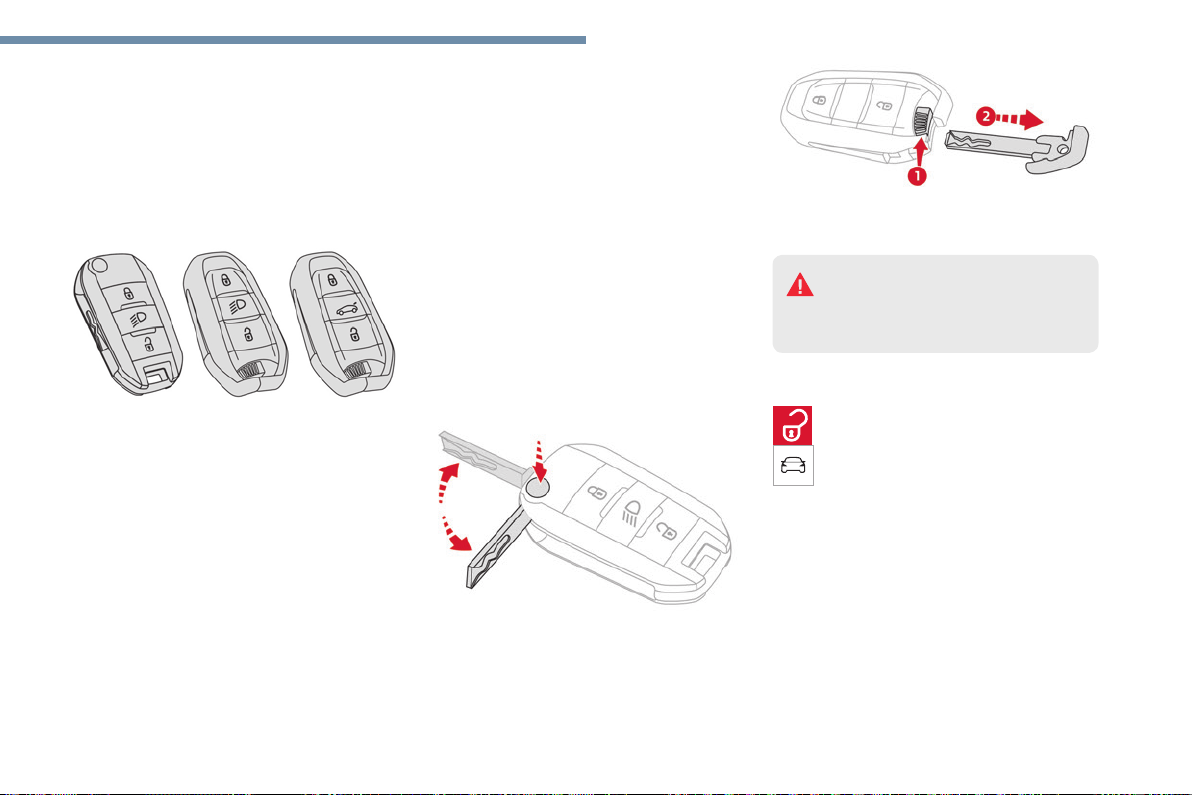 2
1