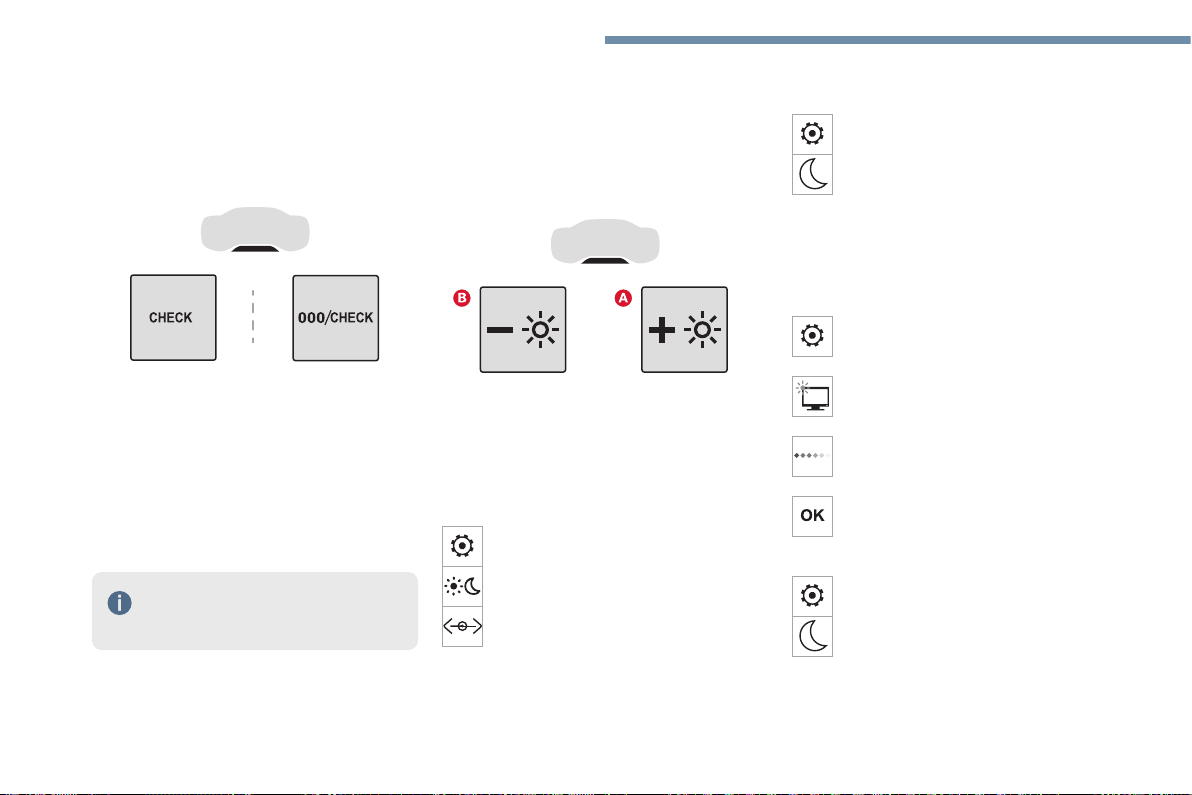 CHECK

000/CHECK

B

A

OK