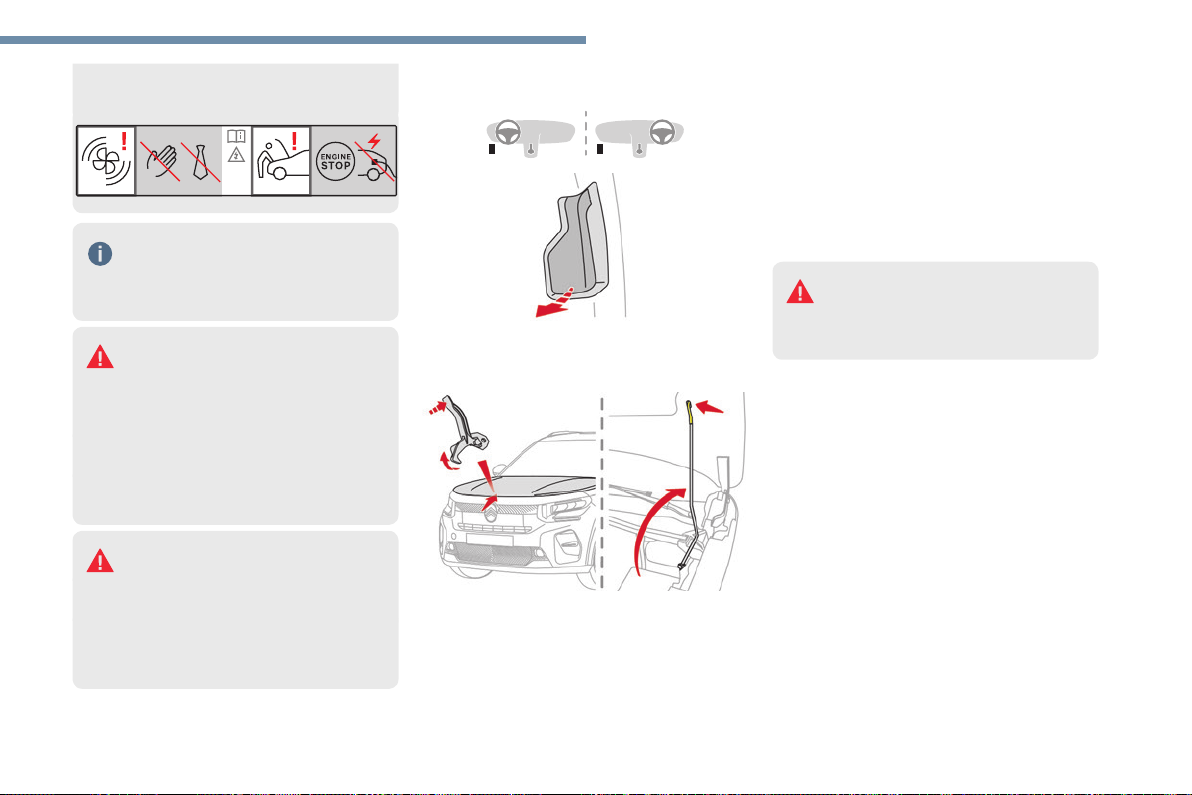 ENGINE
STOP