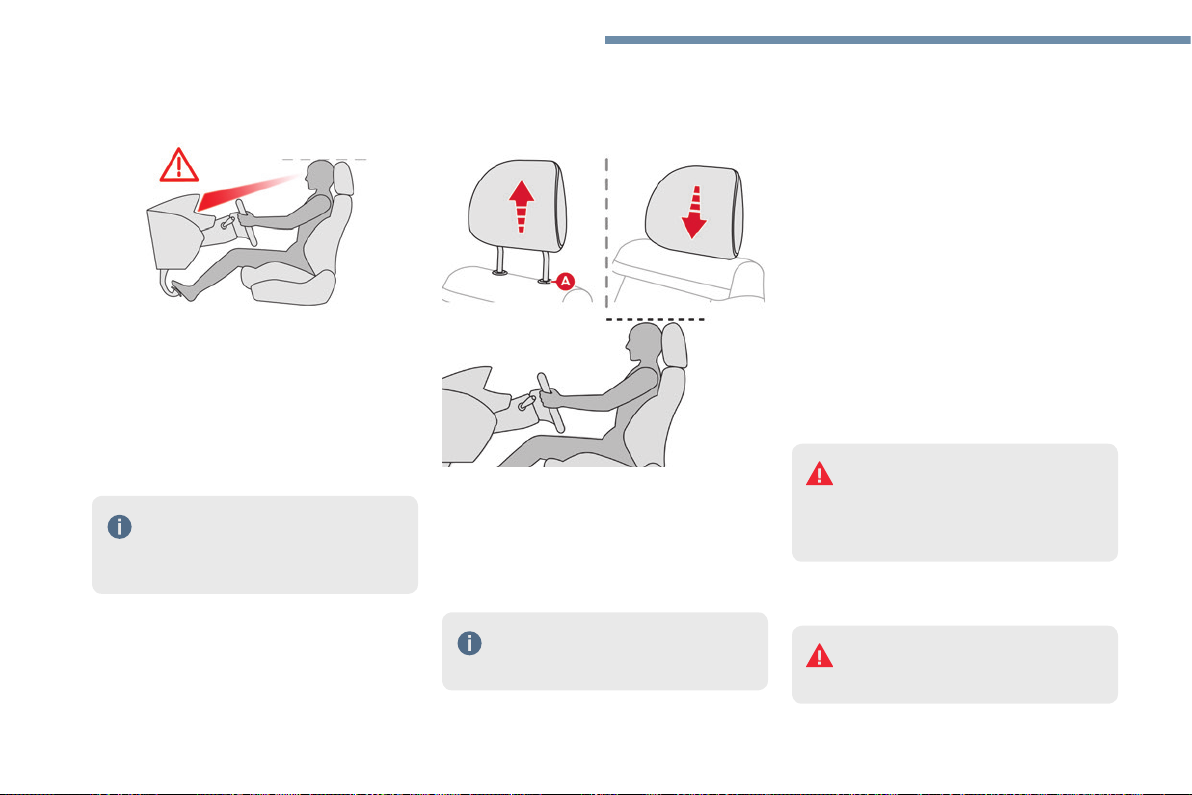 A