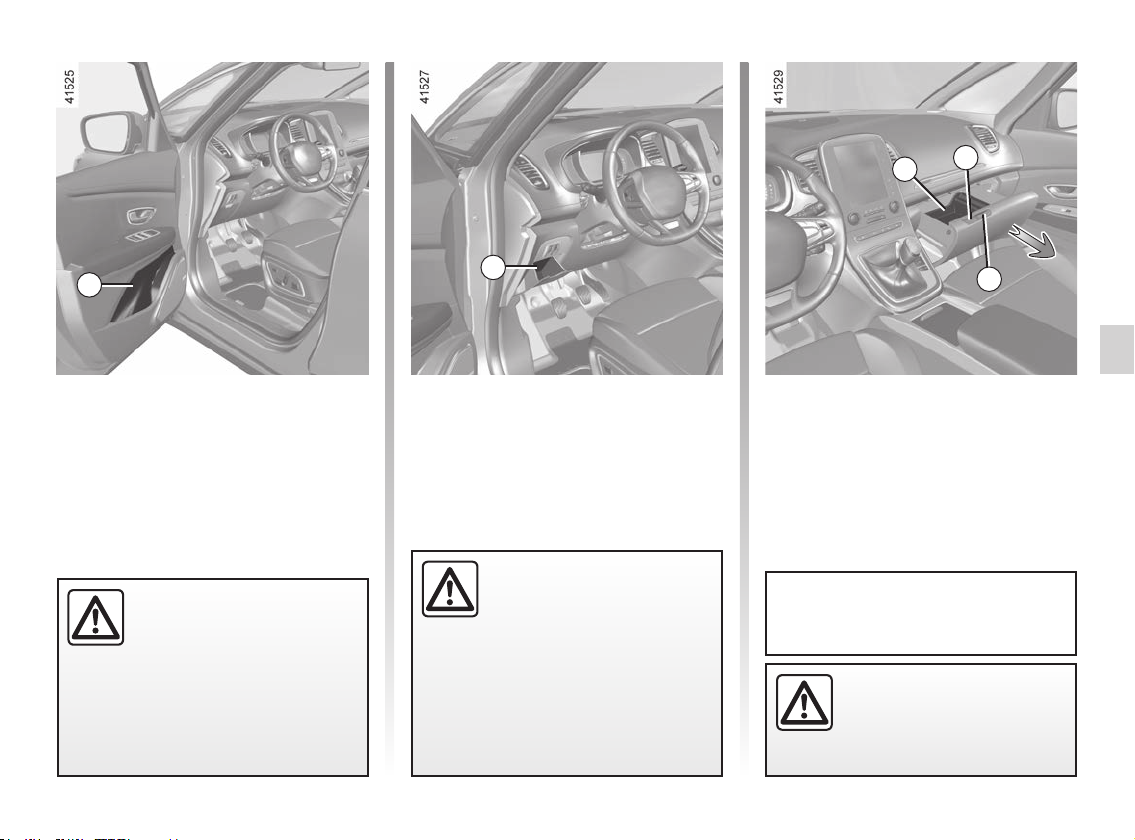 41525

41527

41529