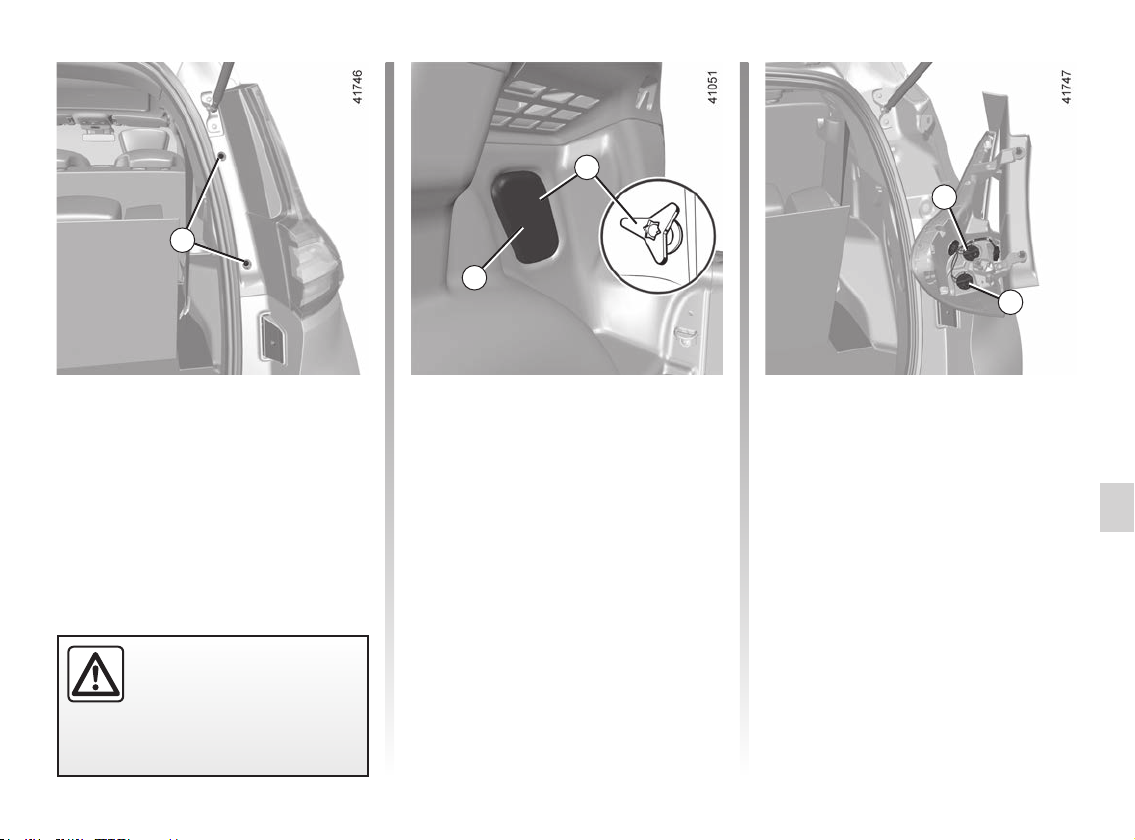 41746

41051

41747