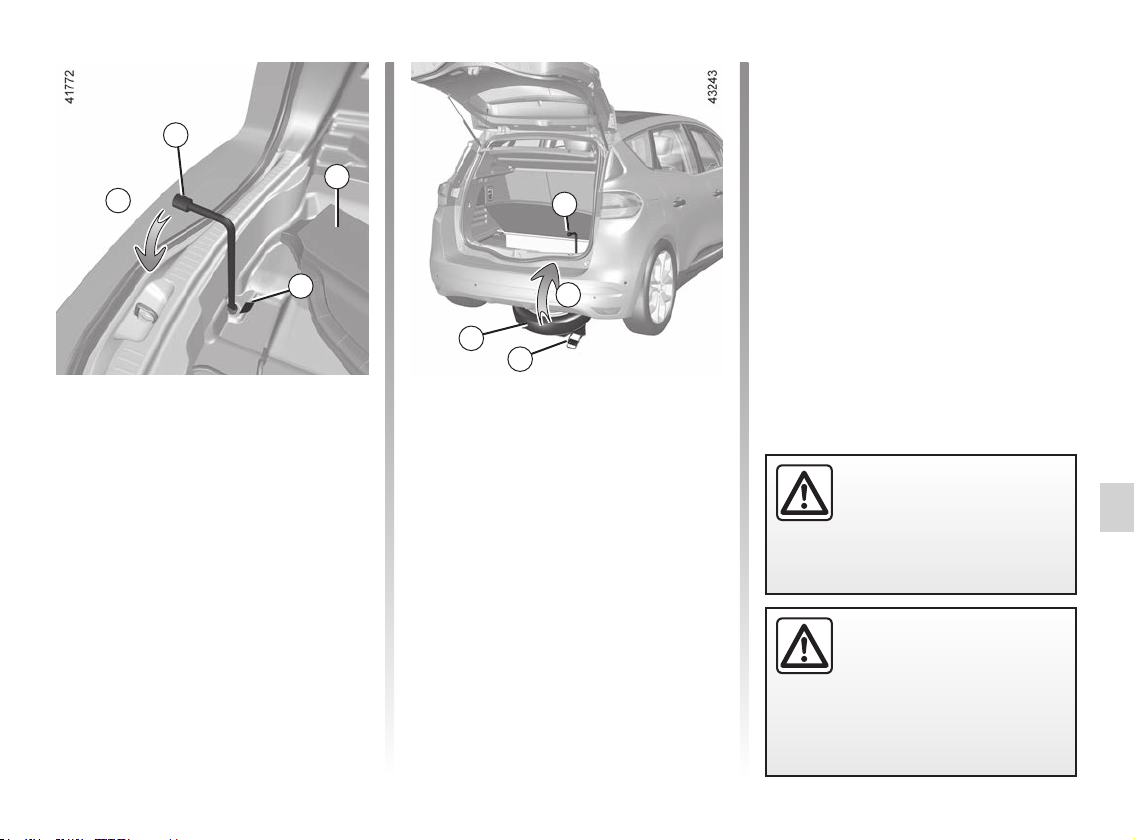 41772

43243