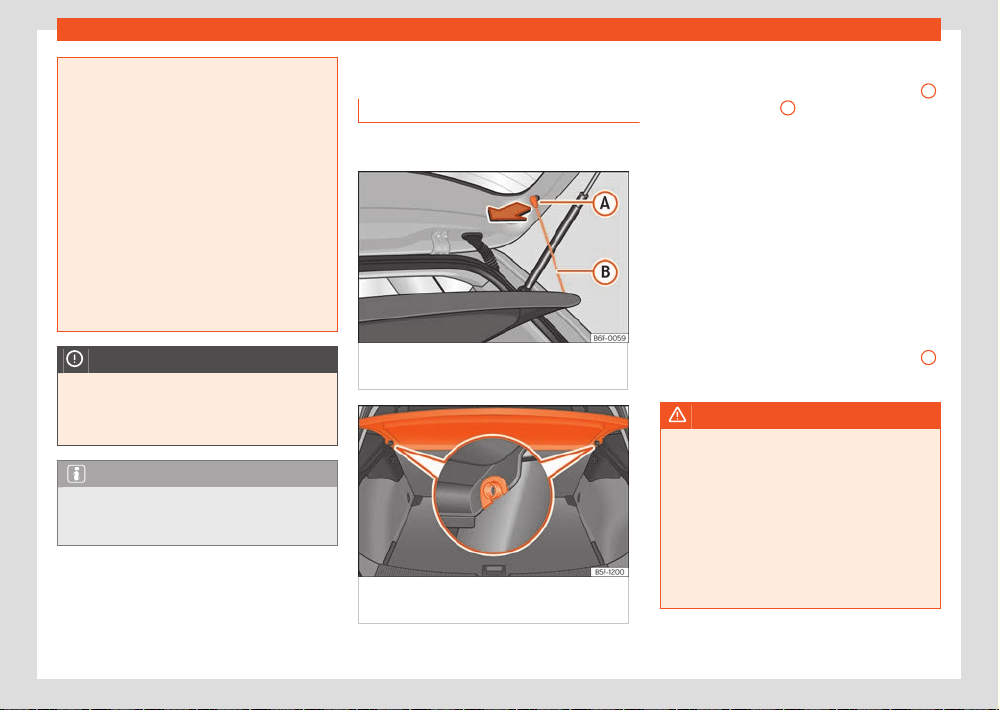 A

B

B6F-0059

B5F-1200