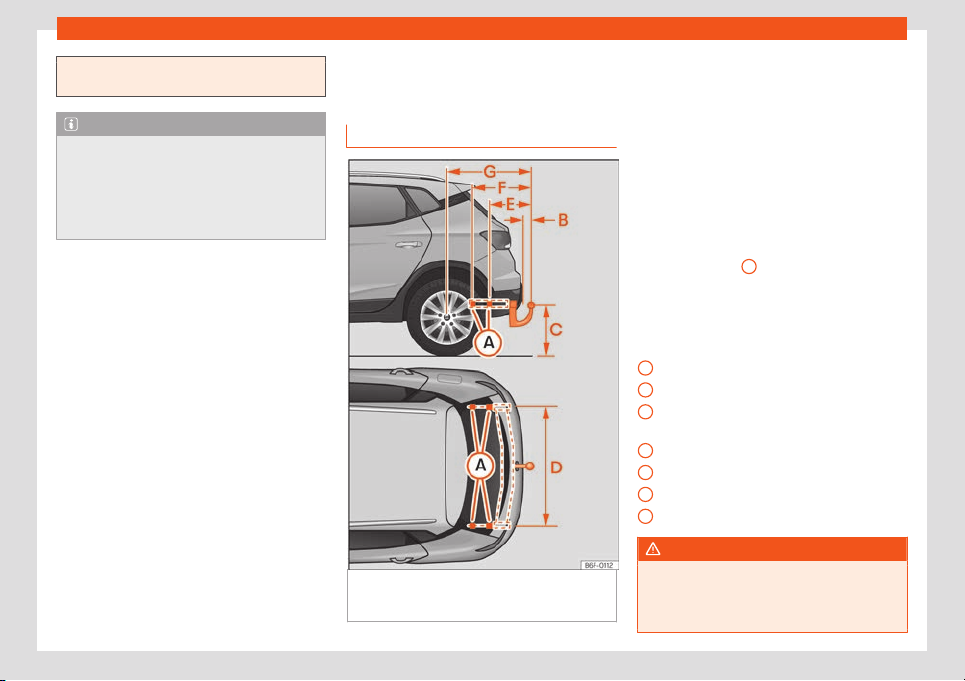 G
F
E
B
C
A
A
D
B6F-0112