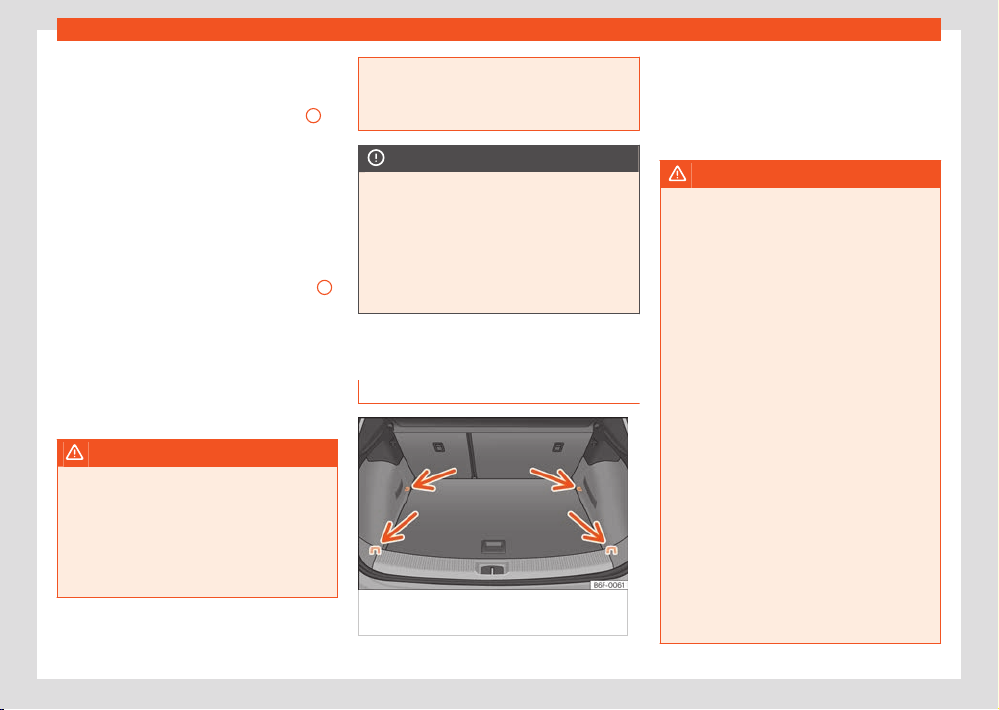 B6F-0061