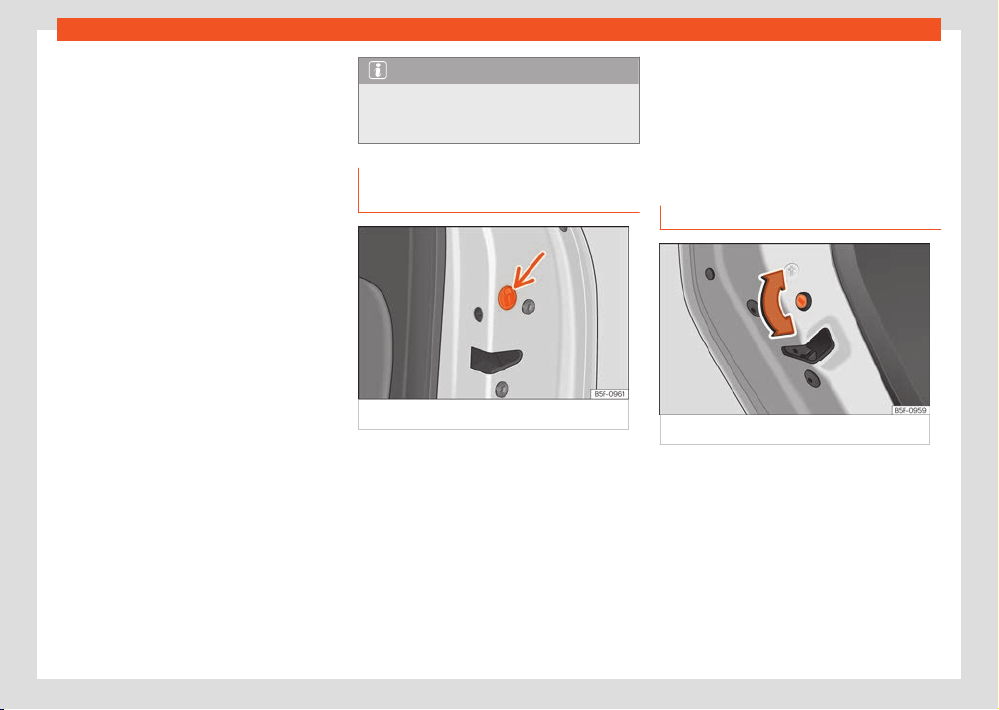 B5F-0961

B5F-0959