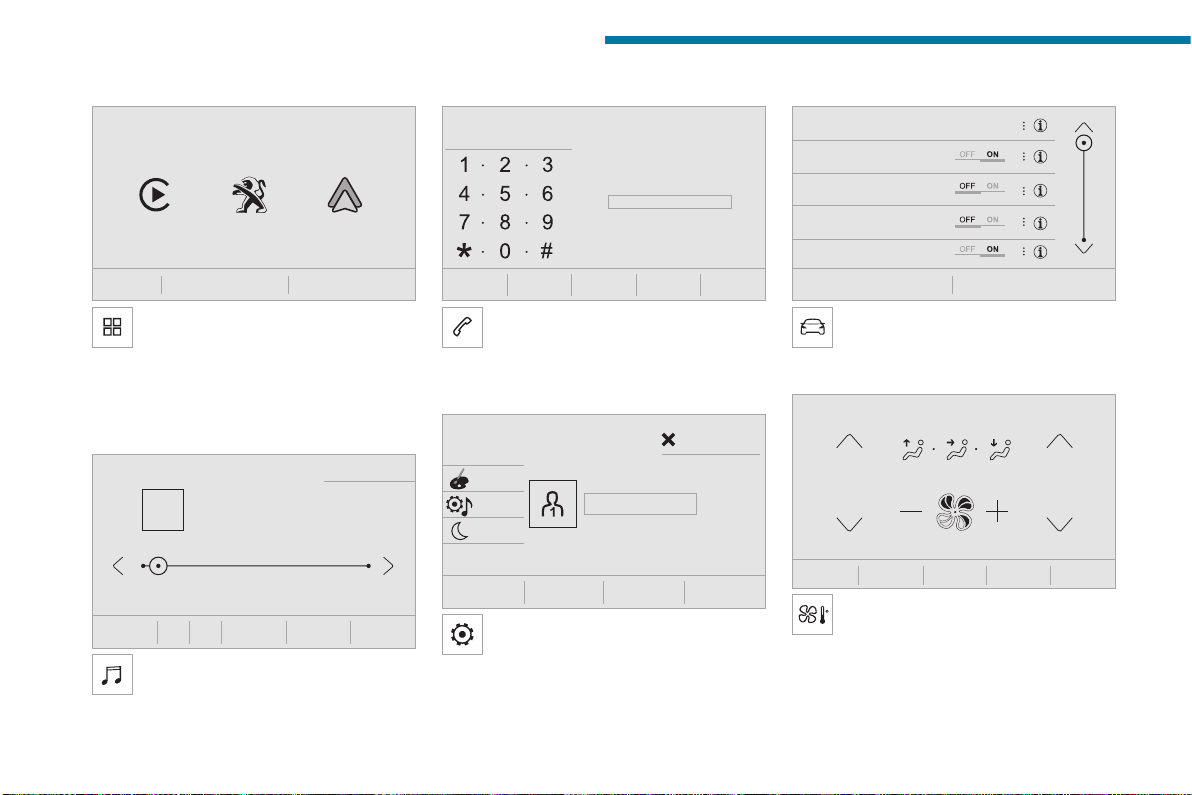 1 · 2 · 3
4 · 5 · 6
7 · 8 · 9
* · 0 · #

OFF ON
OFF ON
OFF ON
OFF ON