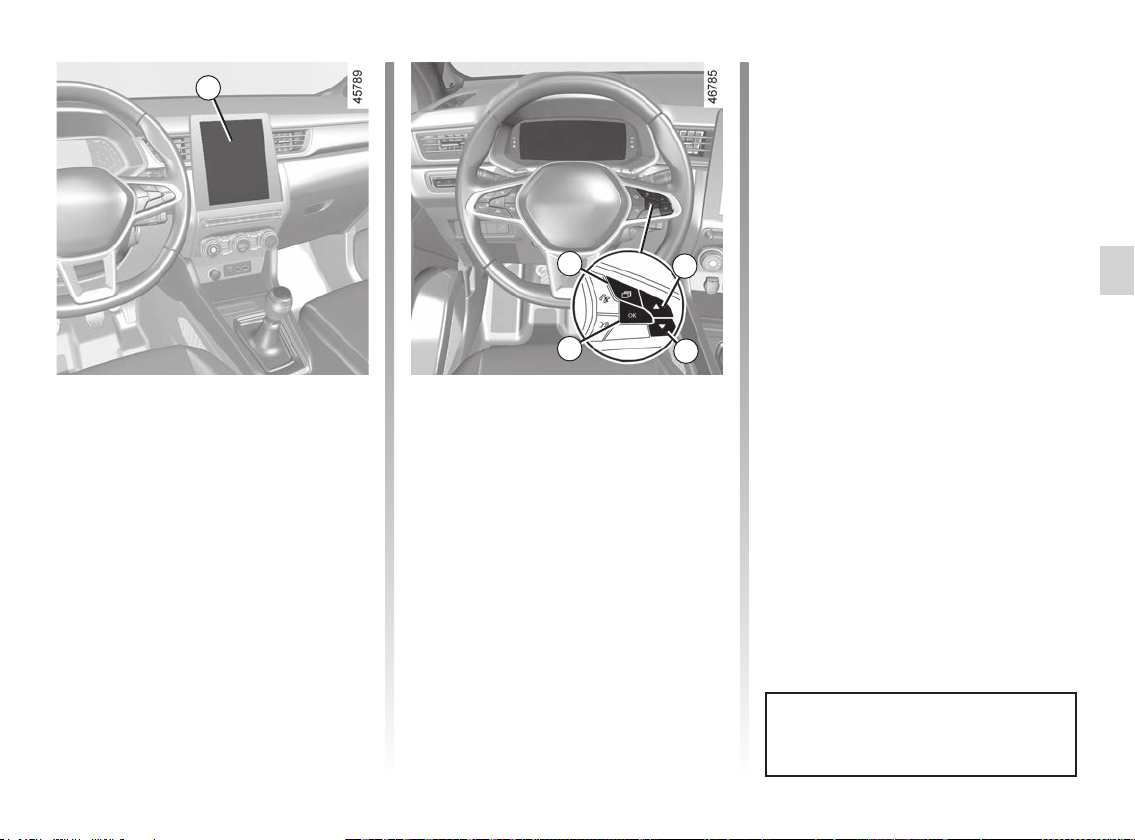 45789

46785

OK