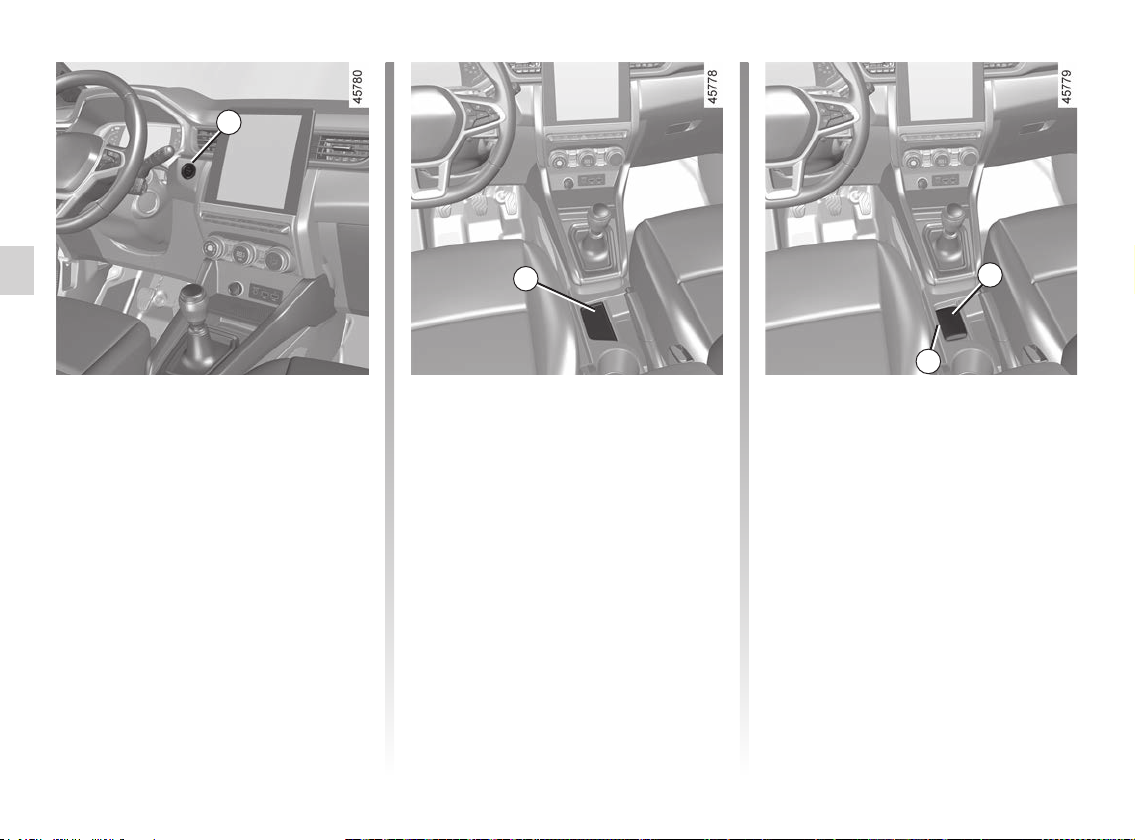 45780

45778

45779