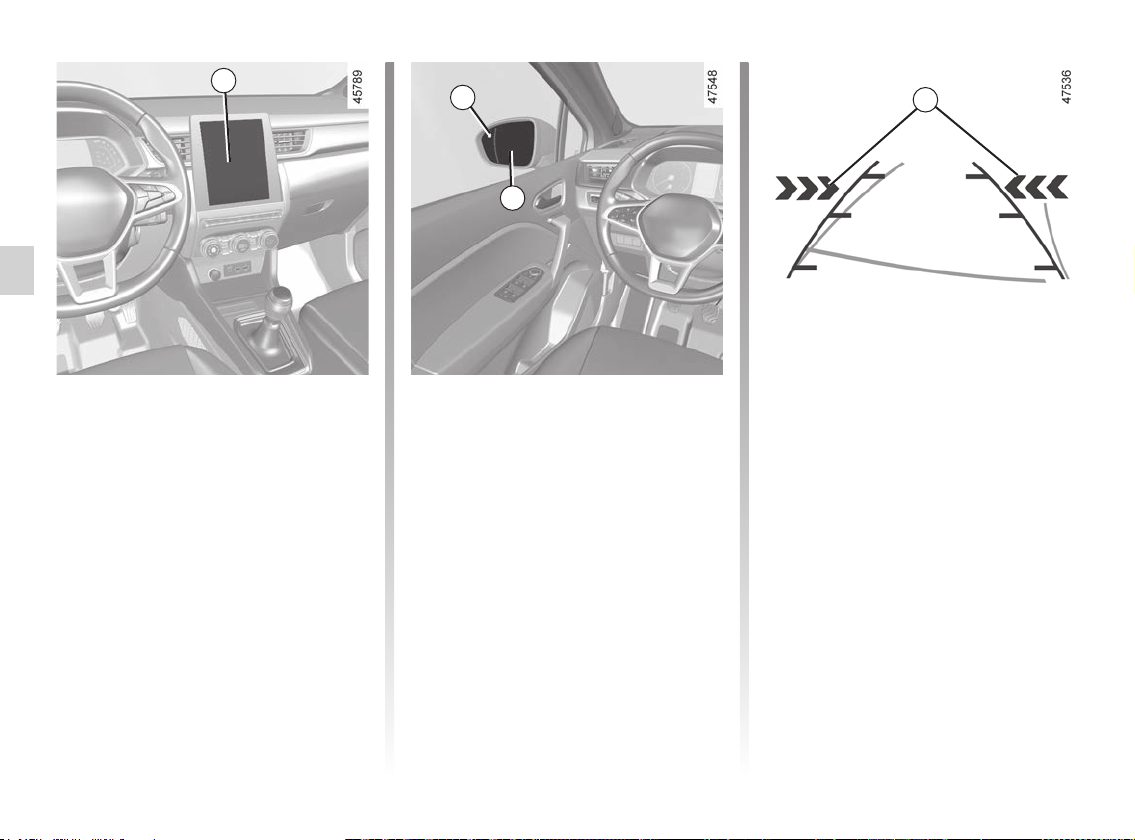 45789

47548

47536