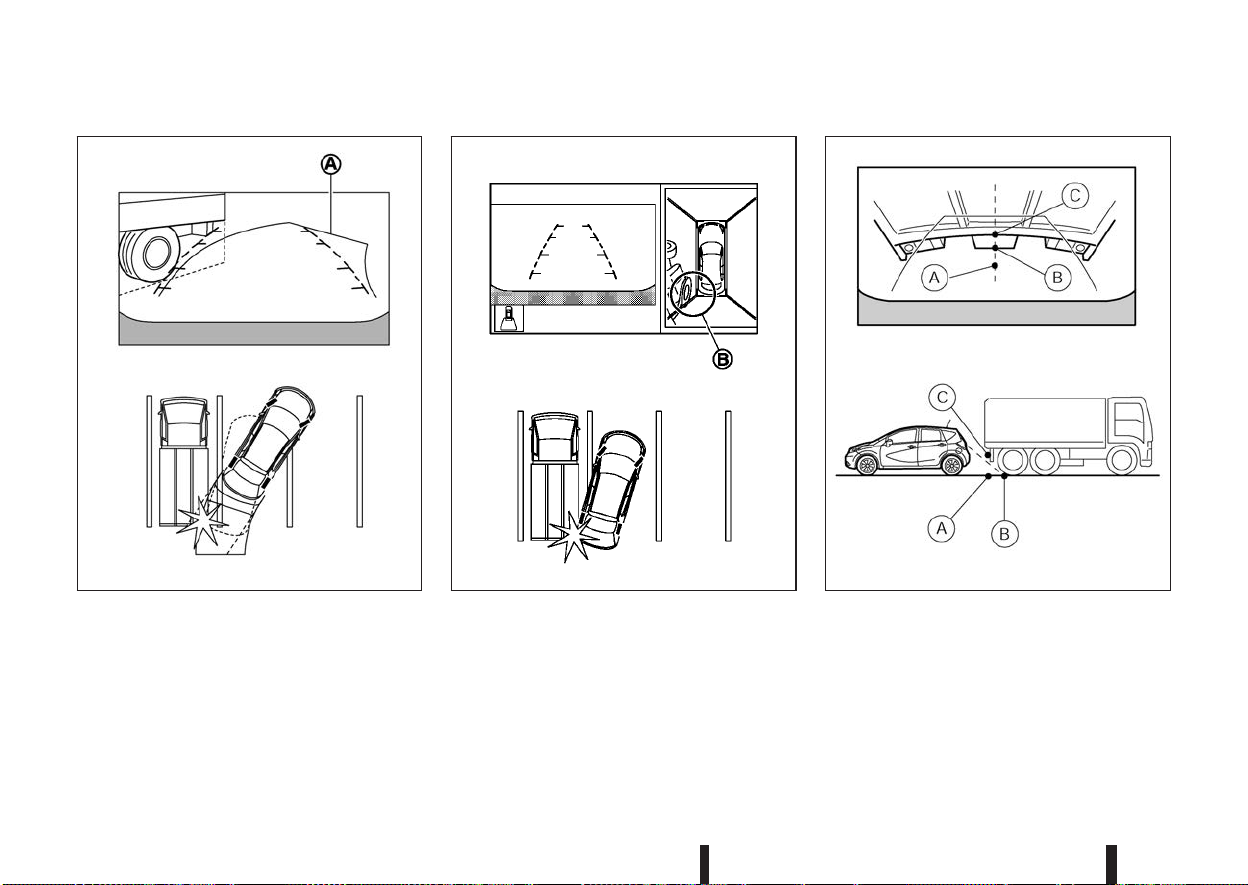 A

B

C
A
B

C
A
B