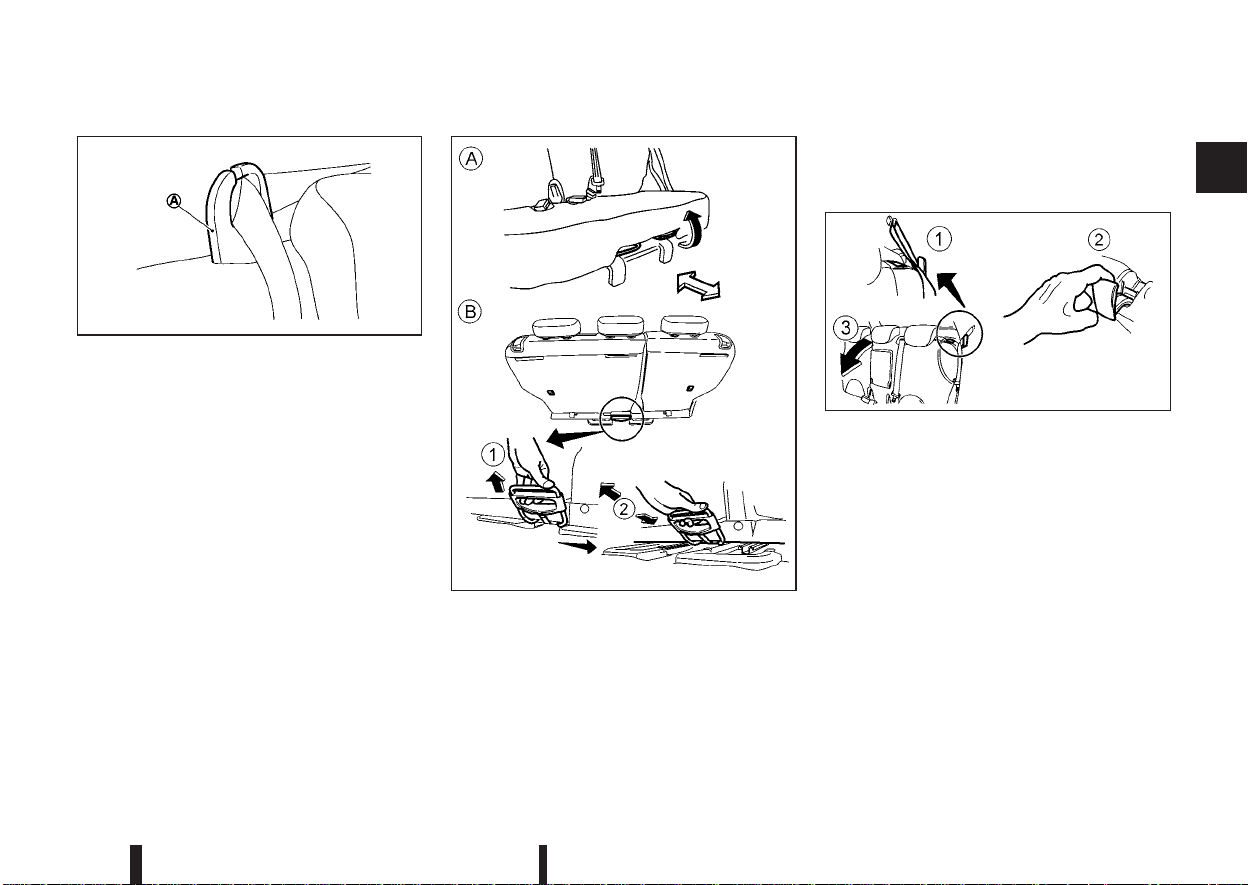 A

A

B

1

2

1

2

3