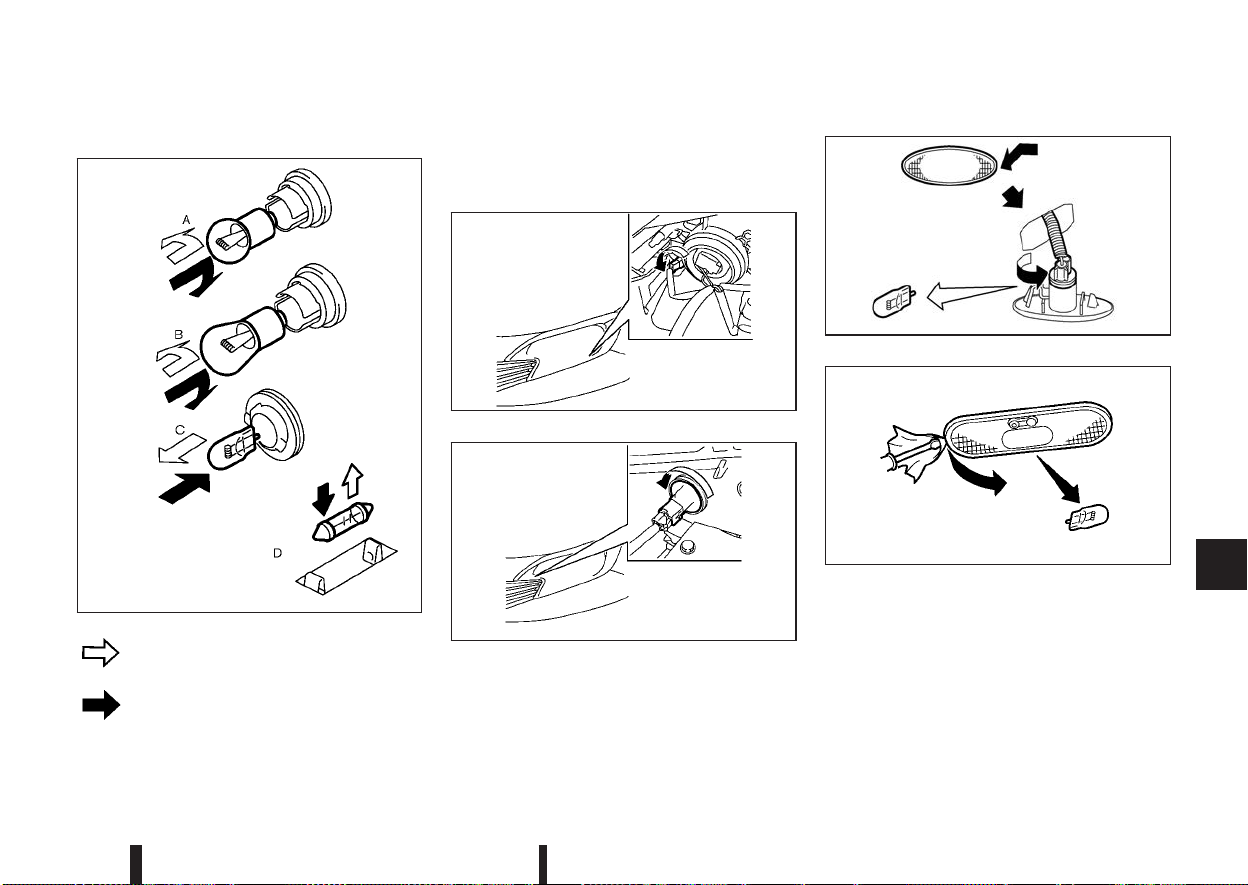 A

B

C

D