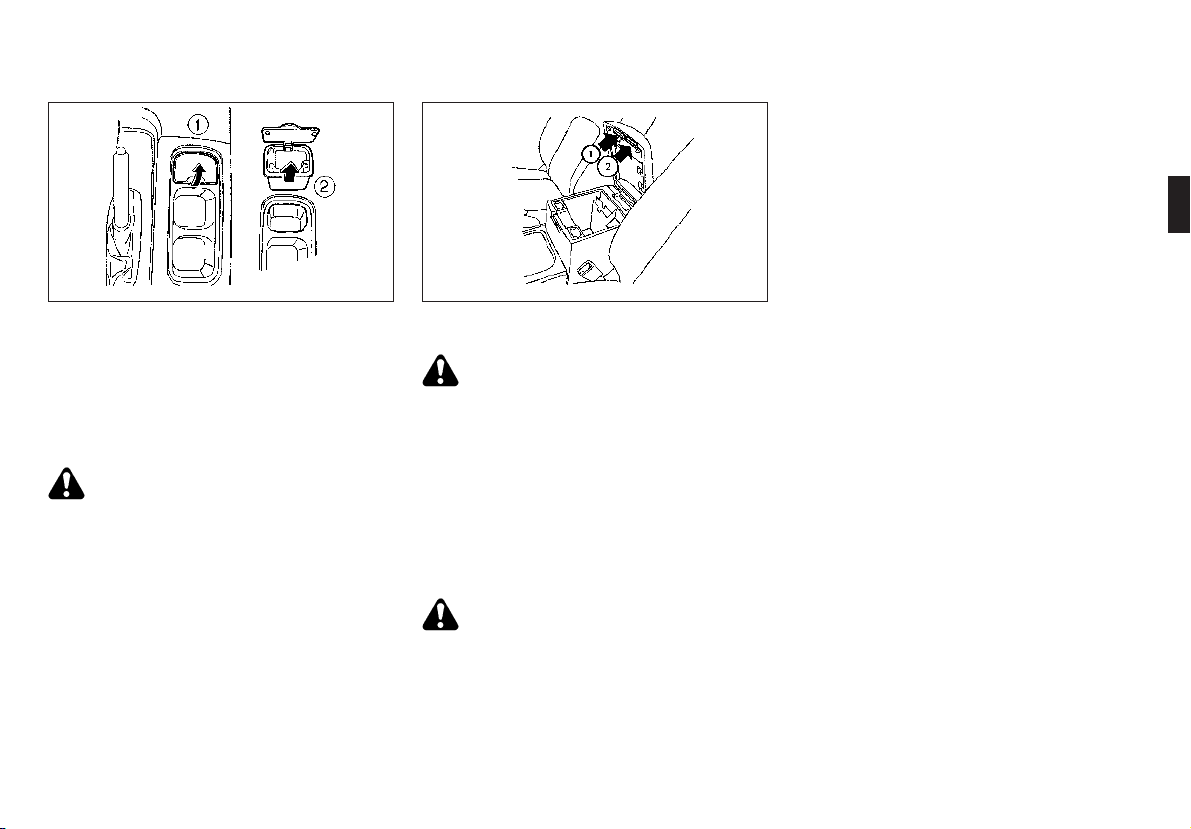 ①
②

①
②