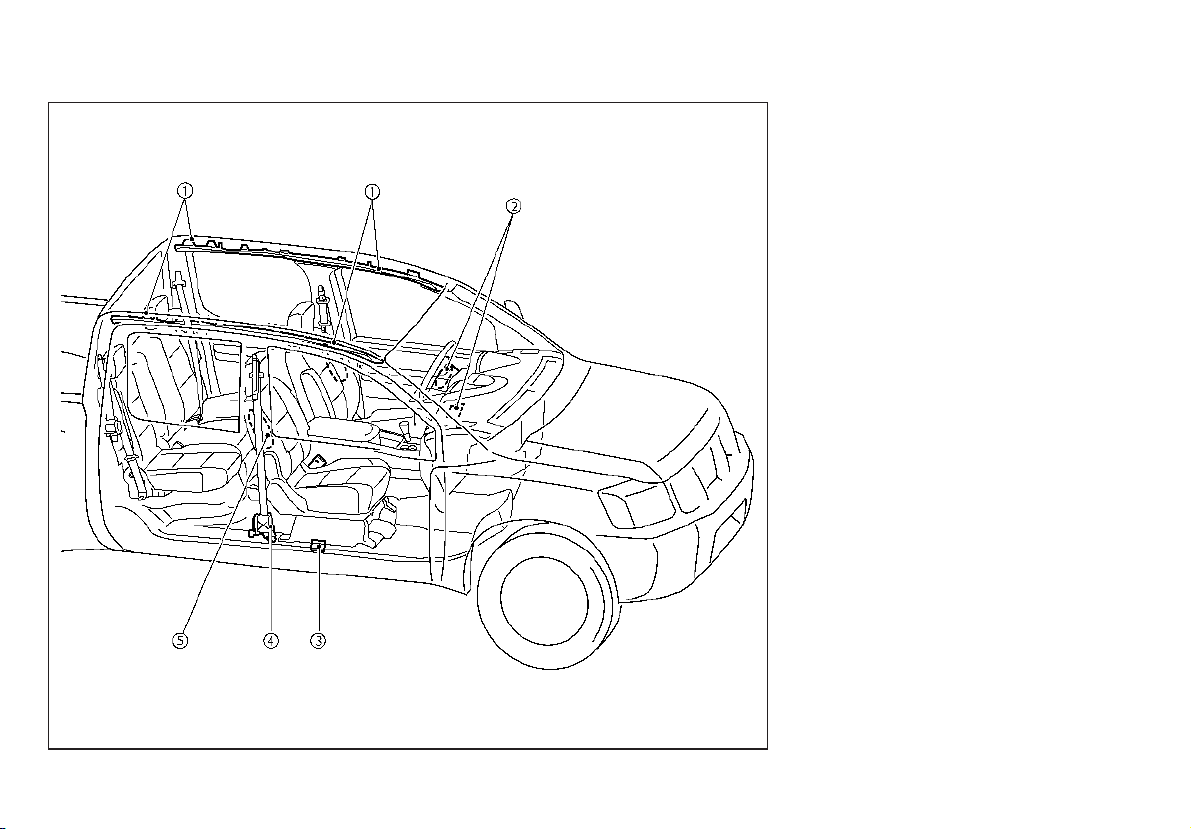 ①
①
②
⑤
④
③