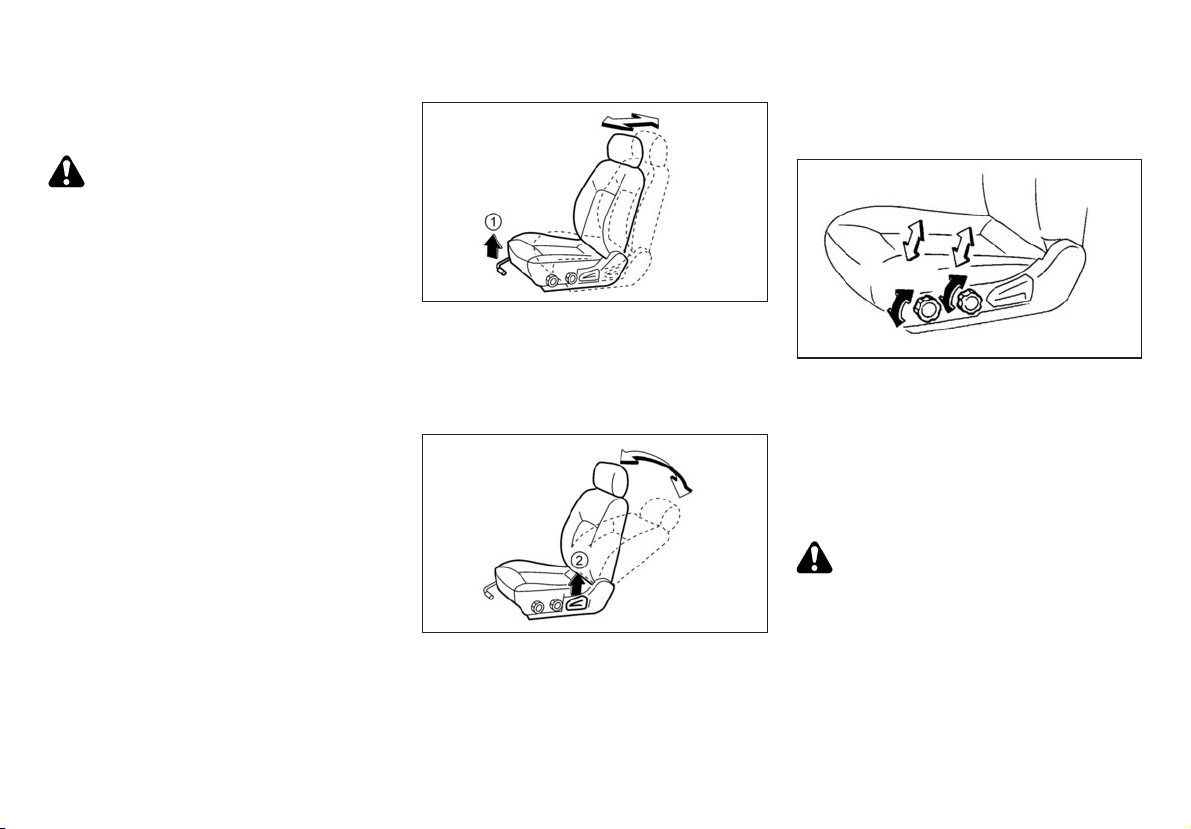 ①

②