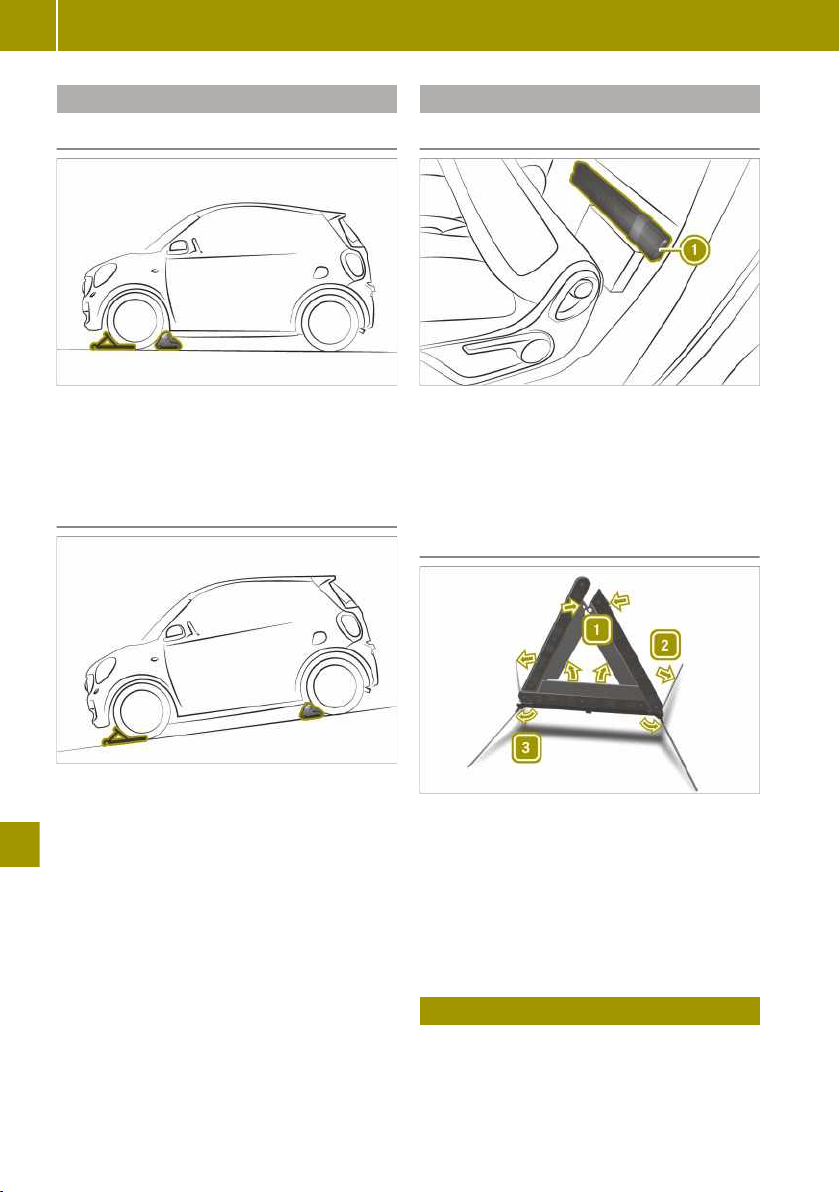 1

1

2

3