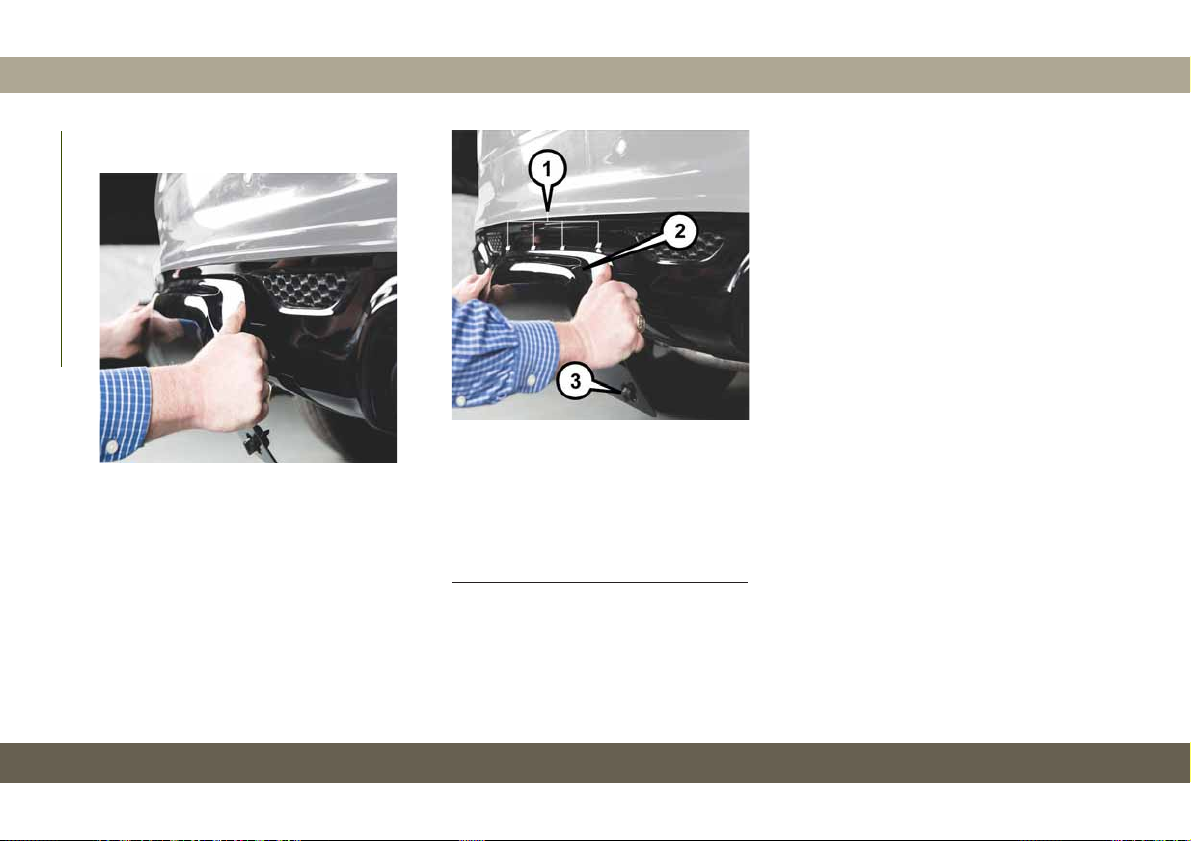 1

2

3