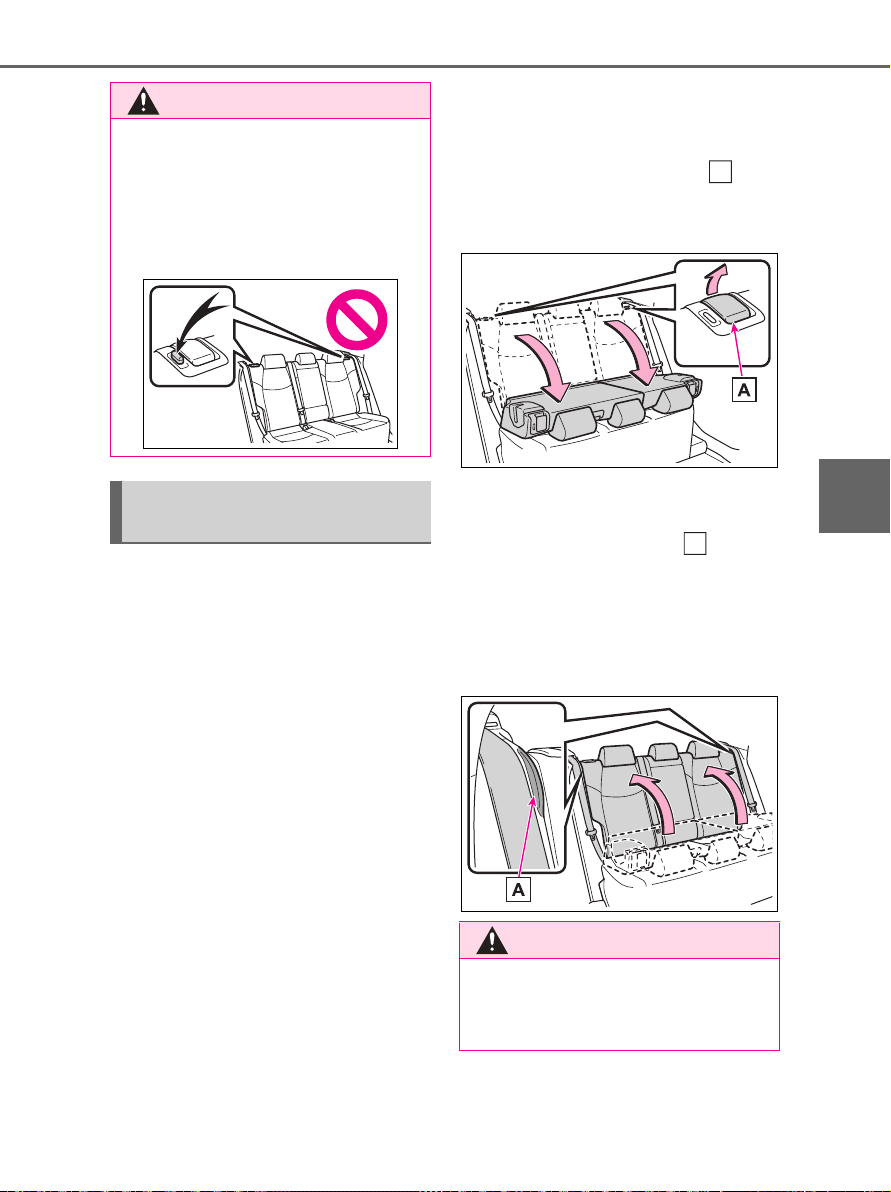 A
A