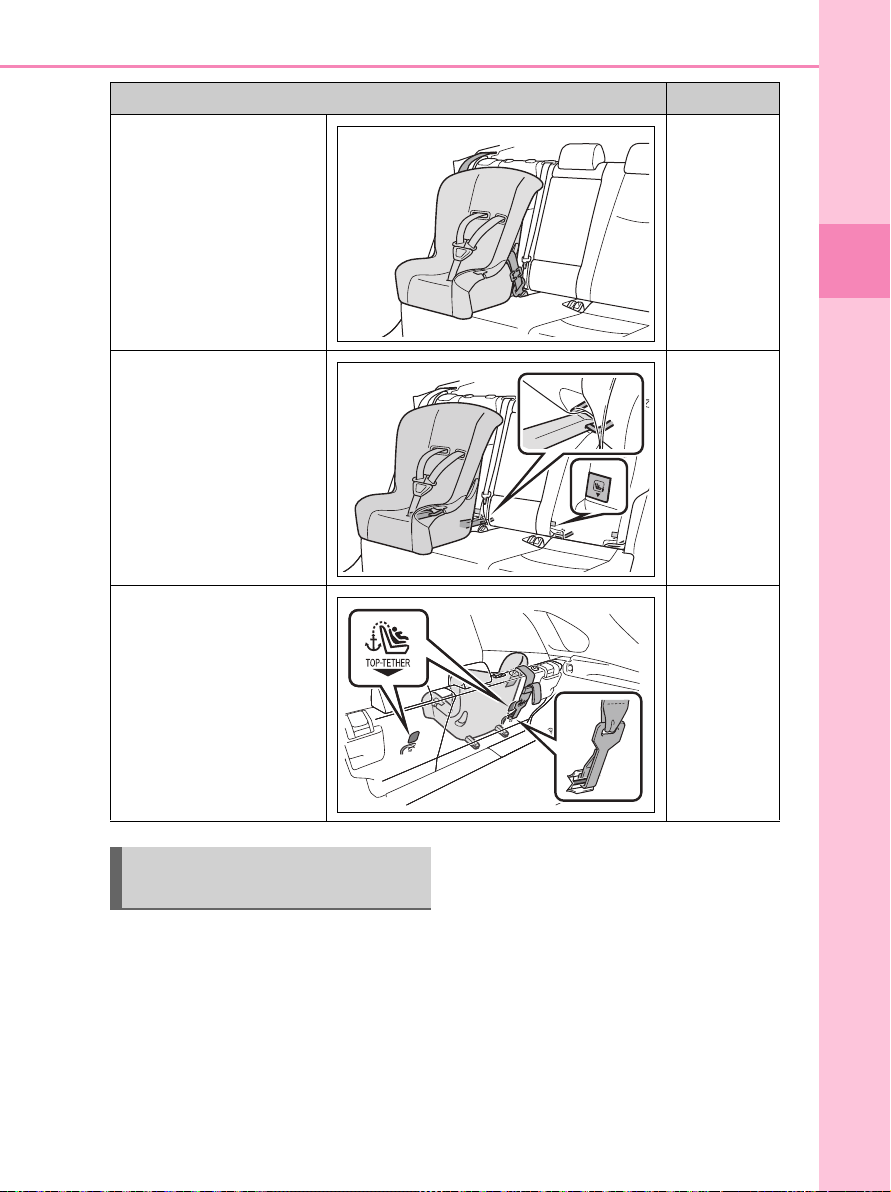 TOP-TETHER