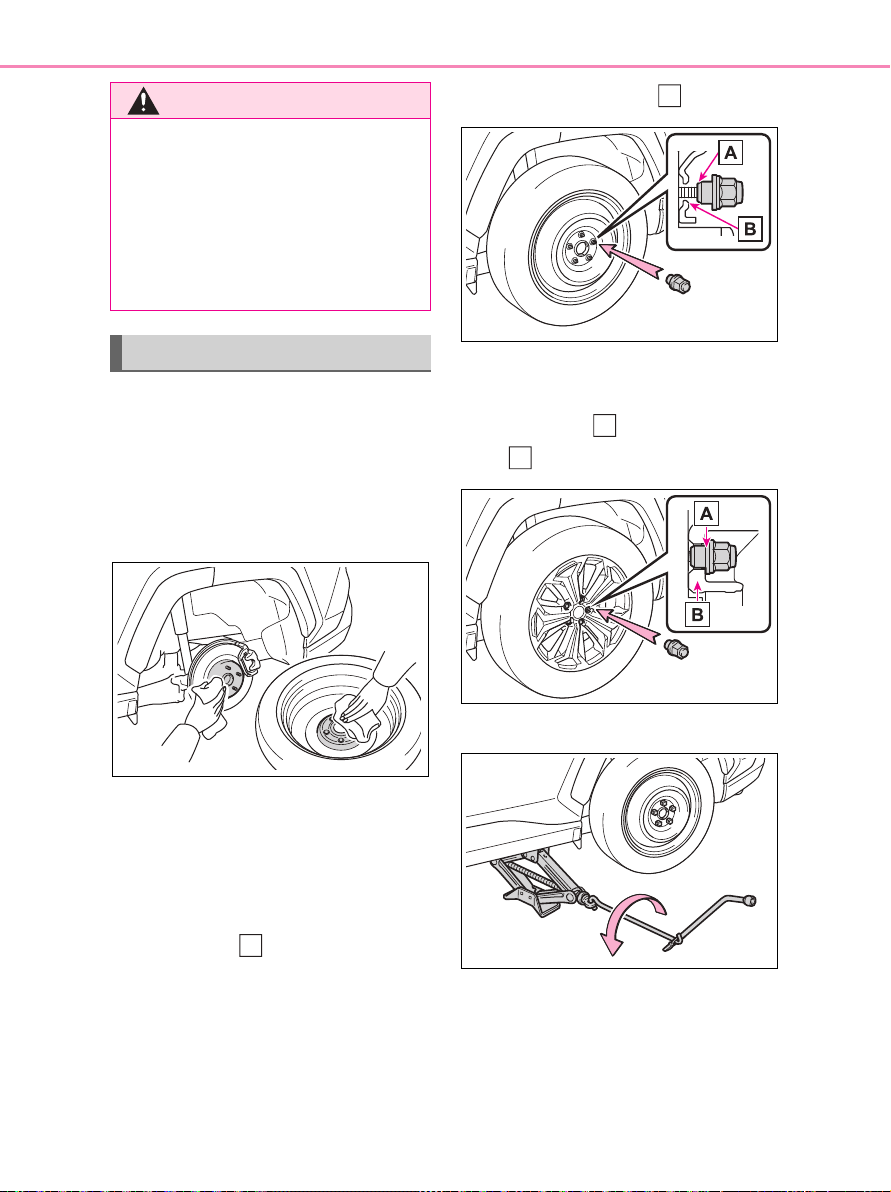 A

B

A

B