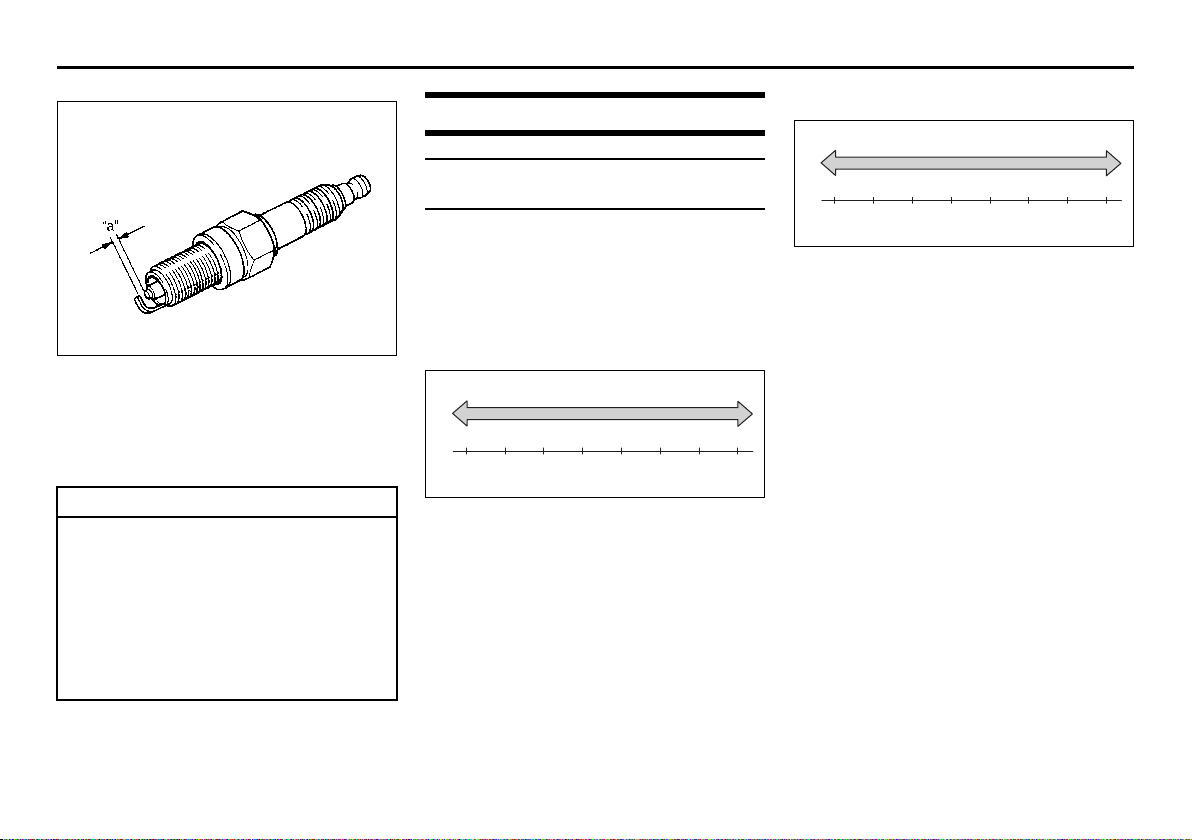 "a"