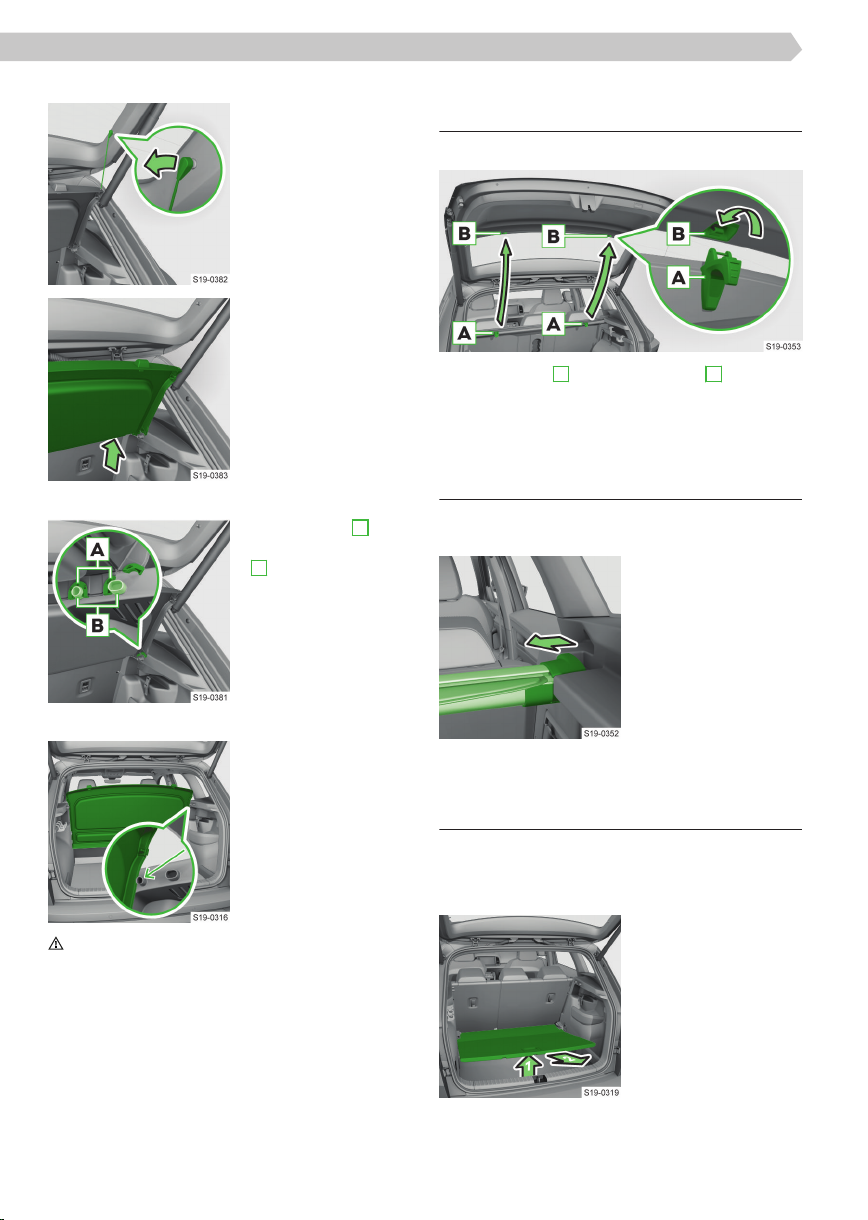 S19-0382

S19-0383

A

B

S19-0381

S19-0316

B

B

B

A

A

A

S19-0353

S19-0352

S19-0319